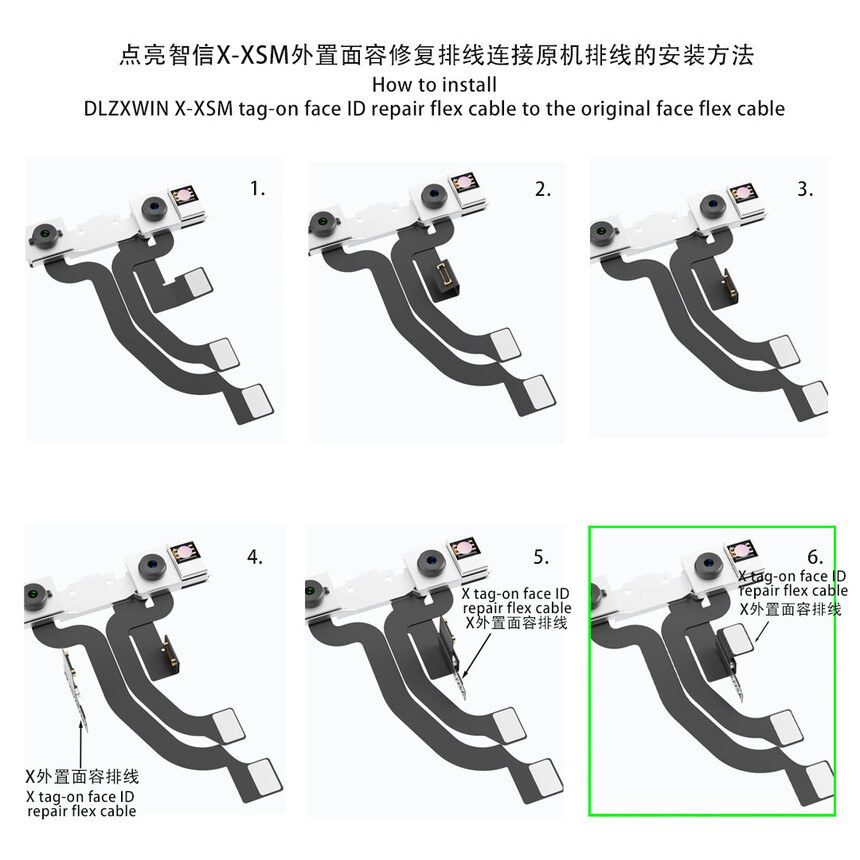 点亮智信X-XSM外置面容修复排线连接原机排线的安装方法
How to install
DLZXWIN X-XSM tag-on face ID repair flex cable to the original face flex cable

1.

2.

3.

4.

X外置面容排线
X tag-on face ID repair flex cable

5.

X tag-on face ID repair flex cable
X外置面容排线

6.

X tag-on face ID repair flex cable
X外置面容排线