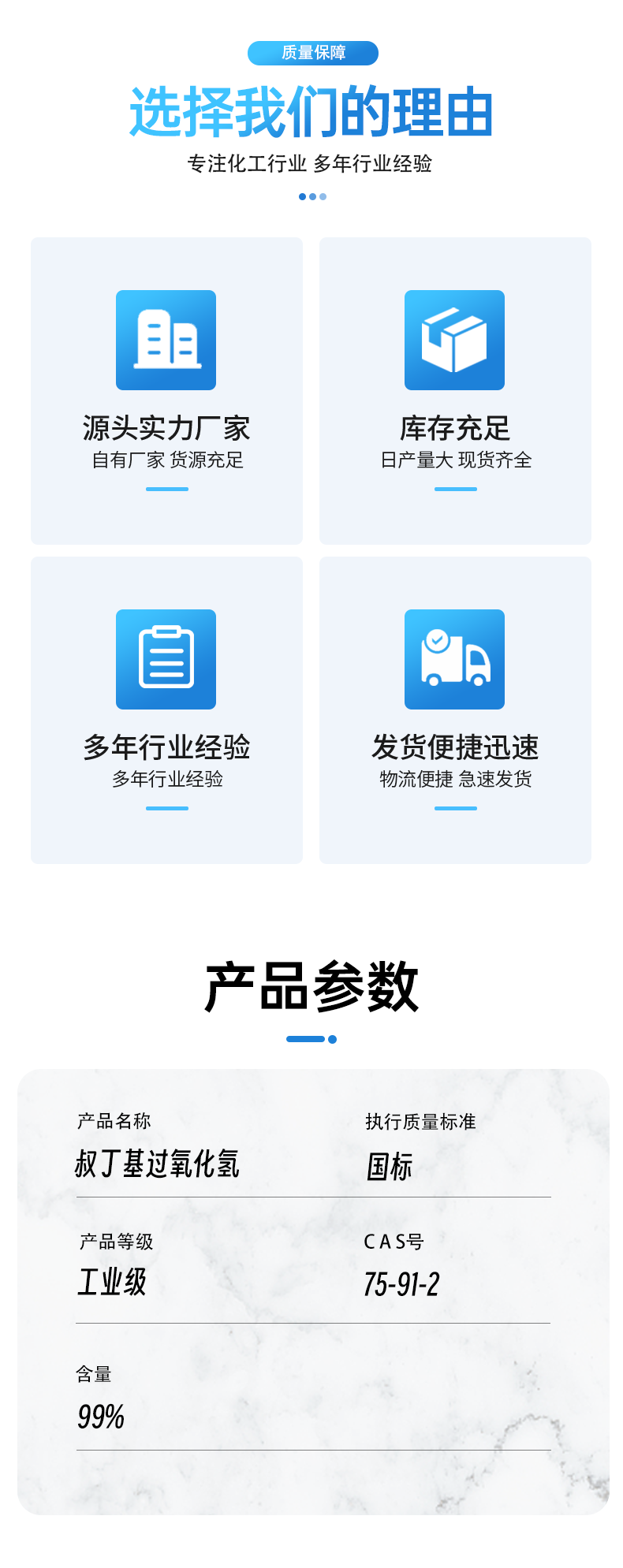 质量保障

选择我们的理由

专注化工行业 多年行业经验

源头实力厂家
自有厂家 货源充足

库存充足
日产量大 现货齐全

多年行业经验
多年行业经验

发货便捷迅速
物流便捷 急速发货

产品参数

产品名称
叔丁基过氧化氢

执行质量标准
国标

产品等级
工业级

CAS号
75-91-2

含量
99%