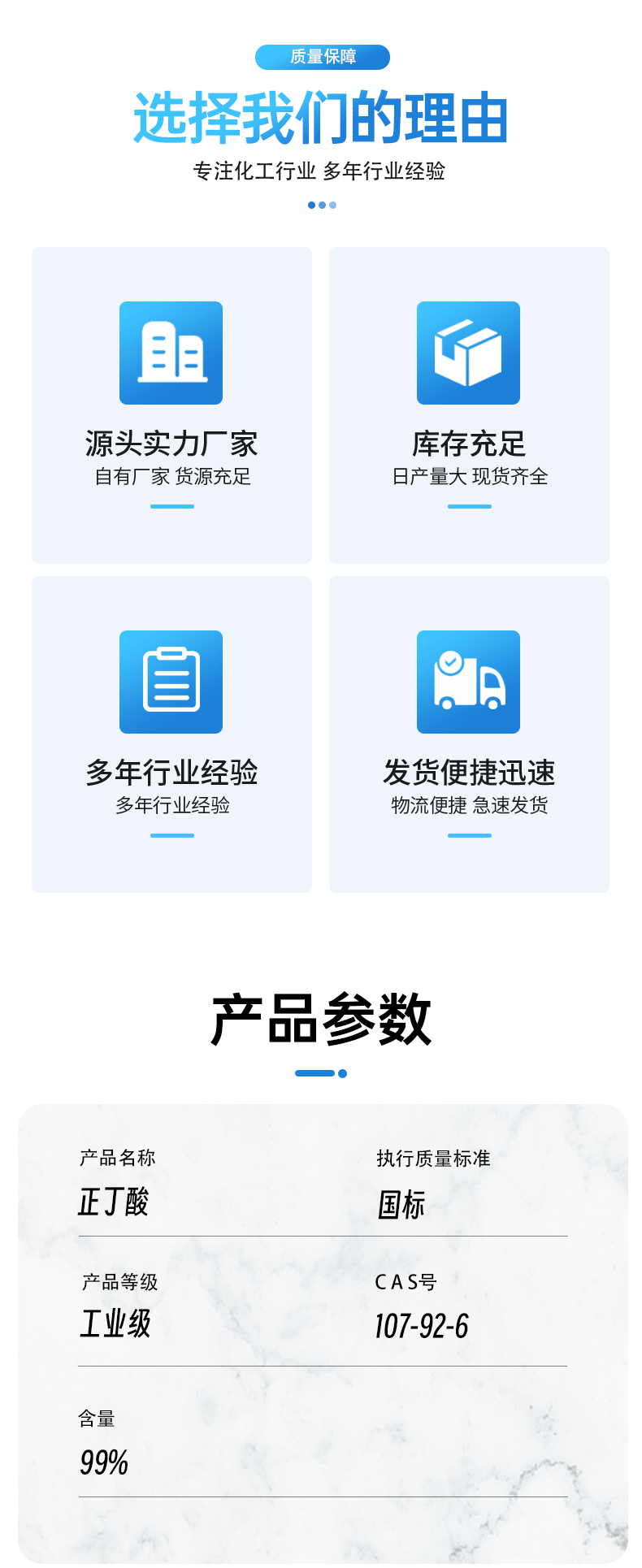 质量保障

选择我们的理由

专注化工行业 多年行业经验

源头实力厂家
自有厂家 货源充足

库存充足
日产量大 现货齐全

多年行业经验
多年行业经验

发货便捷迅速
物流便捷 急速发货

产品参数

产品名称
正丁酸

执行质量标准
国标

产品等级
工业级

CAS号
107-92-6

含量
99%