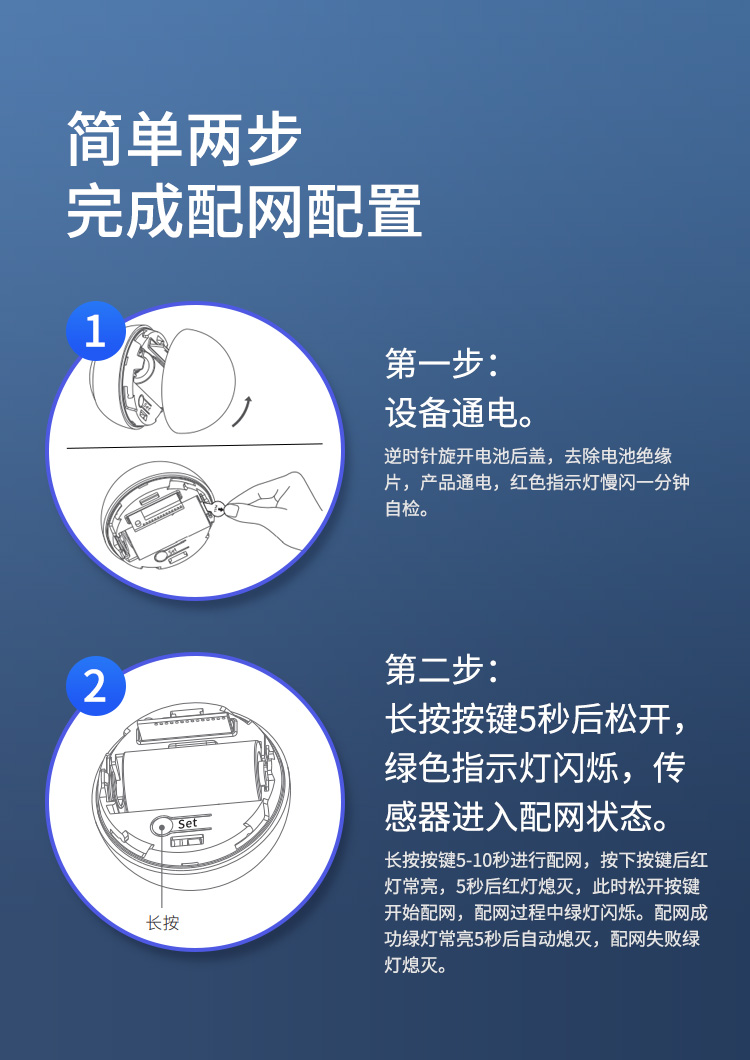 简单两步
完成配网配置

1

第一步：
设备通电。

逆时针旋开电池后盖，去除电池绝缘片，产品通电，红色指示灯慢闪一分钟自检。

2

Set

长按

第二步：
长按按键5秒后松开，绿色指示灯闪烁，传感器进入配网状态。

长按按键5-10秒进行配网，按下按键后红灯常亮，5秒后红灯熄灭，此时松开按键开始配网，配网过程中绿灯闪烁。配网成功绿灯常亮5秒后自动熄灭，配网失败绿灯熄灭。