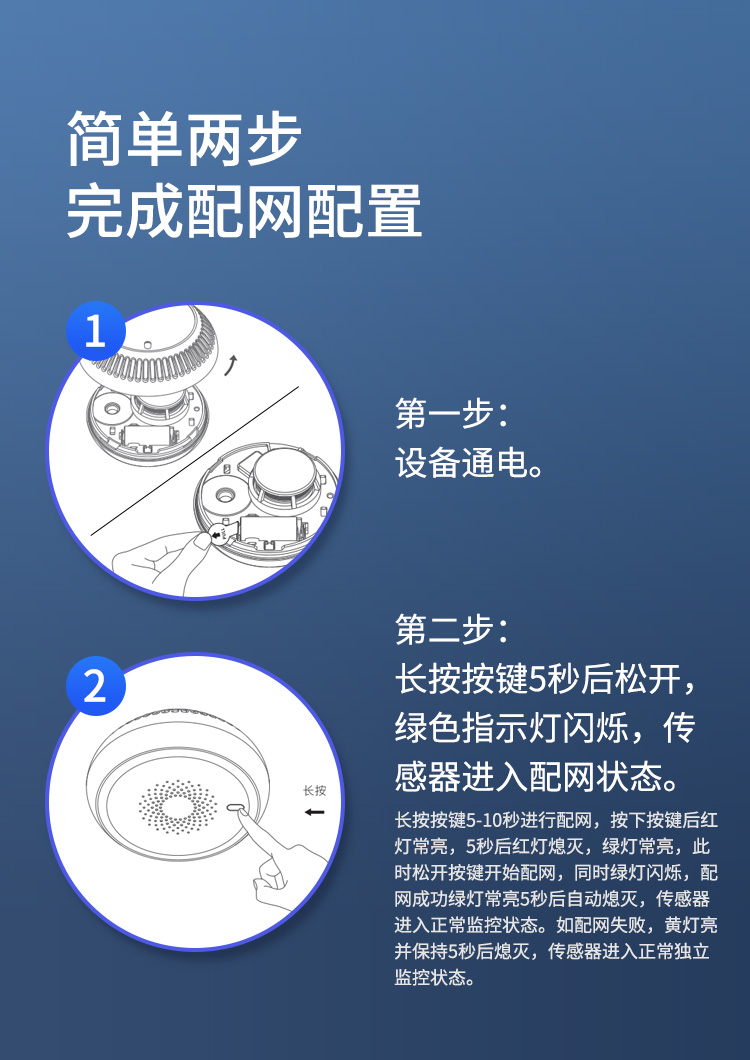 简单两步
完成配网配置

1

第一步：
设备通电。

2

长按

第二步：
长按按键5秒后松开，绿色指示灯闪烁，传感器进入配网状态。

长按按键5-10秒进行配网，按下按键后红灯常亮，5秒后红灯熄灭，绿灯常亮，此时松开按键开始配网，同时绿灯闪烁，配网成功绿灯常亮5秒后自动熄灭，传感器进入正常监控状态。如配网失败，黄灯亮并保持5秒后熄灭，传感器进入正常独立监控状态。