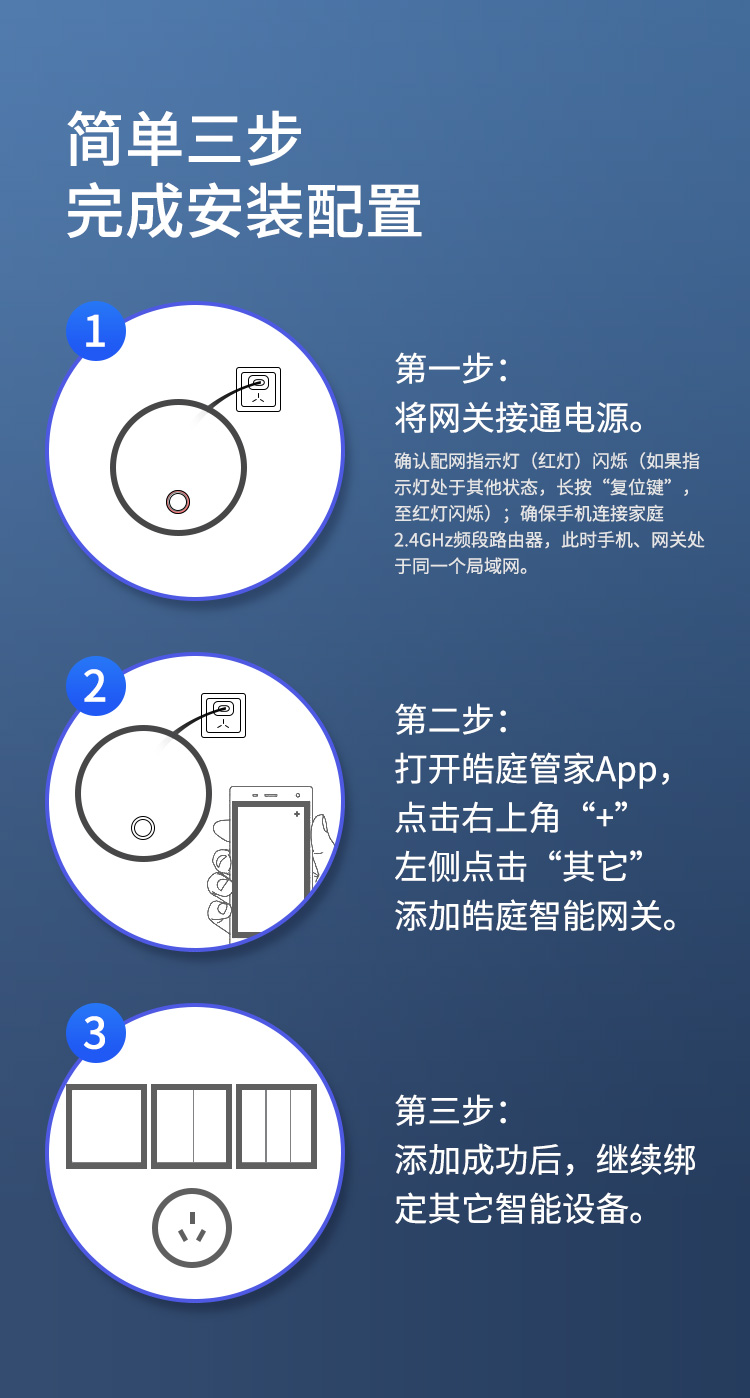 简单三步
完成安装配置

1

第一步：
将网关接通电源。
确认配网指示灯（红灯）闪烁（如果指示灯处于其他状态，长按“复位键”，至红灯闪烁）；确保手机连接家庭2.4GHz频段路由器，此时手机、网关处于同一个局域网。

2

+

第二步：
打开皓庭管家App，
点击右上角“+”
左侧点击“其它”
添加皓庭智能网关。

3

第三步：
添加成功后，继续绑定其它智能设备。