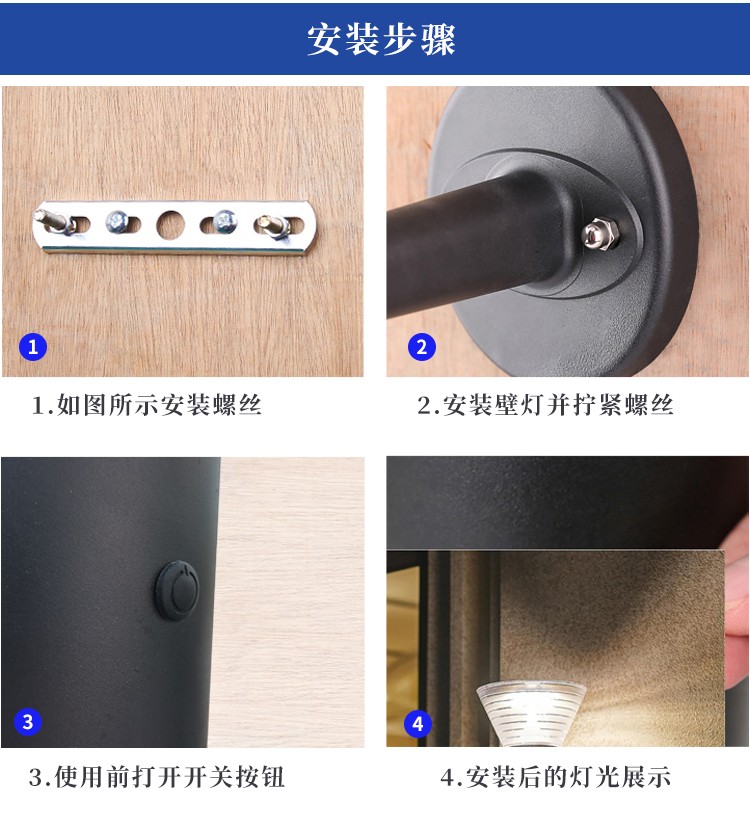 安装步骤

1

1.如图所示安装螺丝

2

2.安装壁灯并拧紧螺丝

3

3.使用前打开开关按钮

4

4.安装后的灯光展示