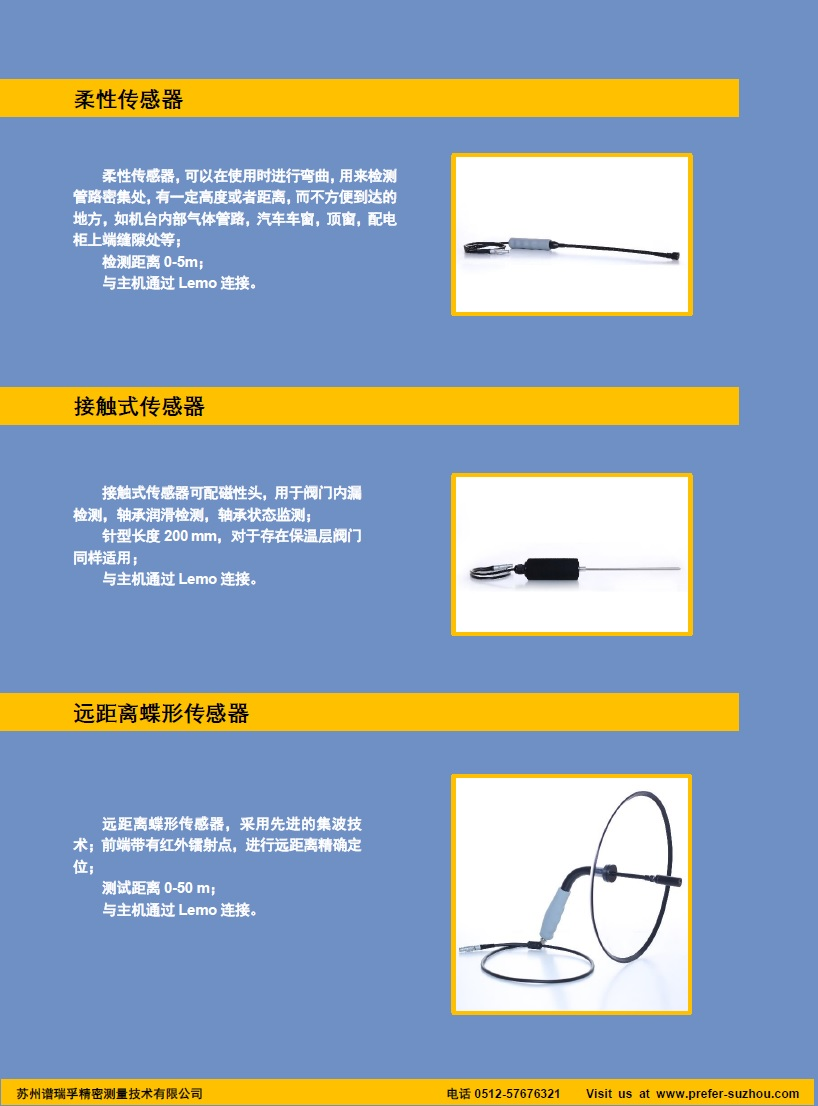 柔性传感器

柔性传感器，可以在使用时进行弯曲，用来检测管路密集处，有一定高度或者距离，而不方便到达的地方，如机台内部气体管路，汽车车窗，顶窗，配电柜上端缝隙处等；
检测距离 0-5m；
与主机通过 Lemo 连接。

接触式传感器

接触式传感器可配磁性头，用于阀门内漏检测，轴承润滑检测，轴承状态监测；
针型长度 200 mm，对于存在保温层阀门同样适用；
与主机通过 Lemo 连接。

远距离蝶形传感器

远距离蝶形传感器，采用先进的集波技术；前端带有红外镭射点，进行远距离精确定位；
测试距离 0-50 m；
与主机通过 Lemo 连接。

苏州谱瑞孚精密测量技术有限公司 电话 0512-57676321 Visit us at www.prefer-suzhou.com