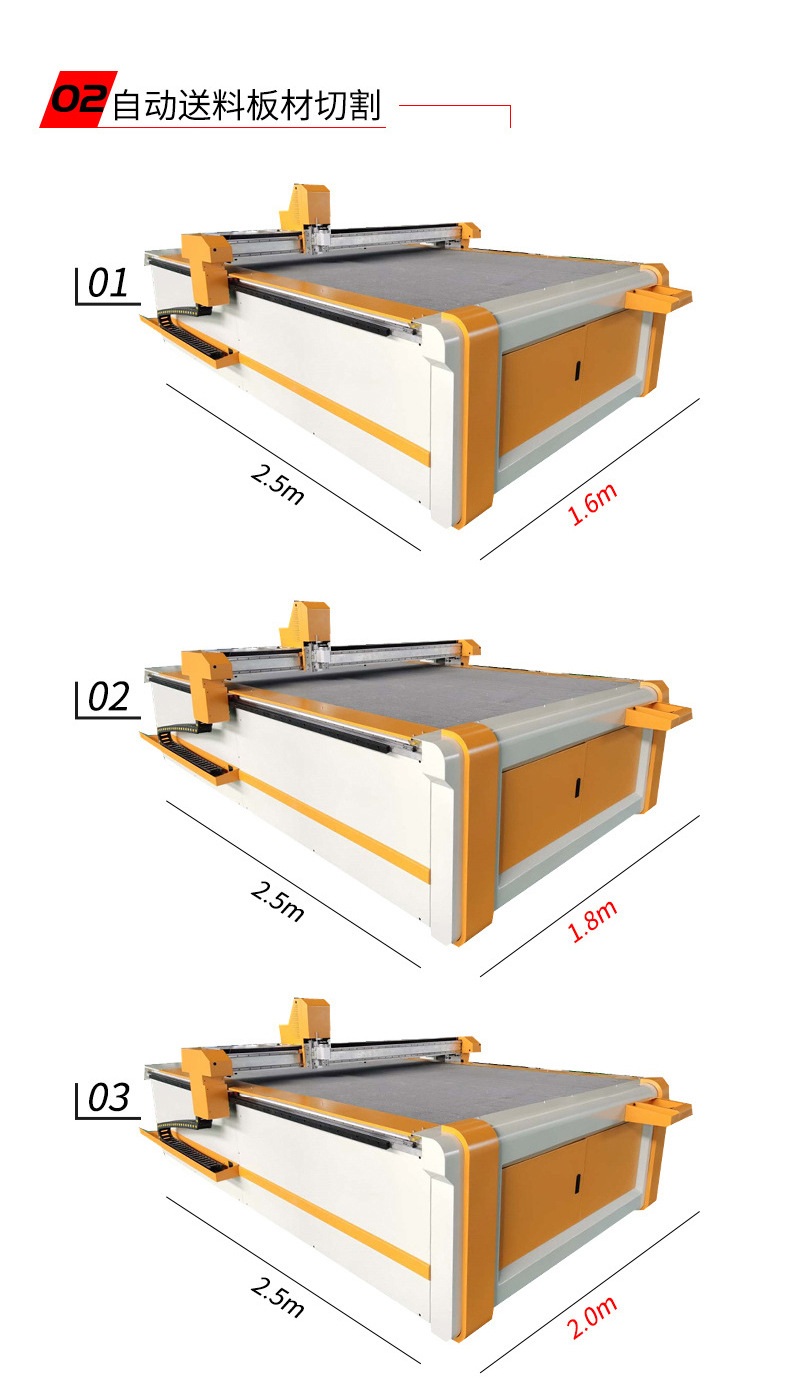 02 自动送料板材切割

01

2.5m

1.6m

02

2.5m

1.8m

03

2.5m

2.0m