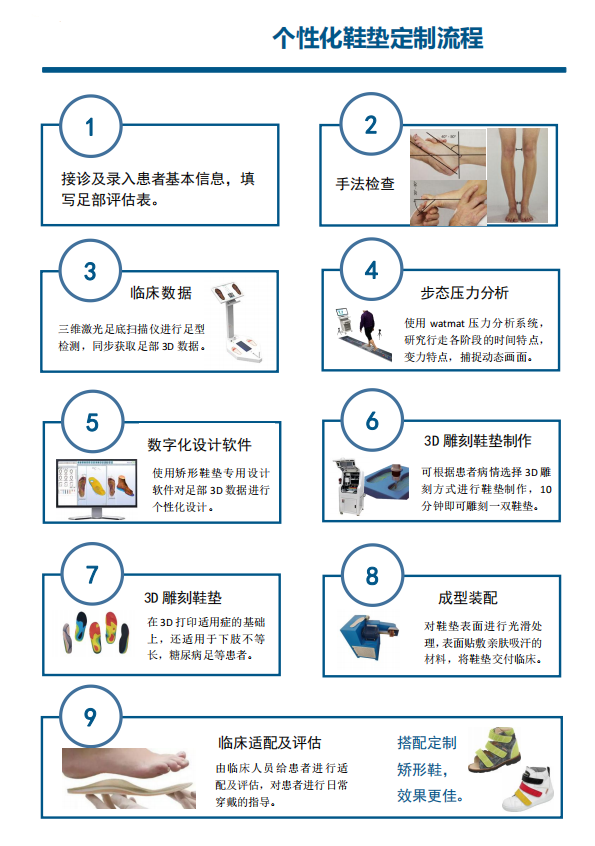 个性化鞋垫定制流程

1

接诊及录入患者基本信息，填写足部评估表。

2

手法检查

3

临床数据

三维激光足底扫描仪进行足型检测，同步获取足部 3D 数据。

4

步态压力分析

使用 watmat 压力分析系统，研究行走各阶段的时间特点，变力特点，捕捉动态画面。

5

数字化设计软件

使用矫形鞋垫专用设计软件对足部 3D 数据进行个性化设计。

6

3D 雕刻鞋垫制作

可根据患者病情选择 3D 雕刻方式进行鞋垫制作，10 分钟即可雕刻一双鞋垫。

7

3D 雕刻鞋垫

在 3D 打印适用症的基础上，还适用于下肢不等长，糖尿病足等患者。

8

成型装配

对鞋垫表面进行光滑处理，表面贴敷亲肤吸汗的材料，将鞋垫交付临床。

9

临床适配及评估

由临床人员给患者进行适配及评估，对患者进行日常穿戴的指导。

搭配定制矫形鞋，效果更佳。