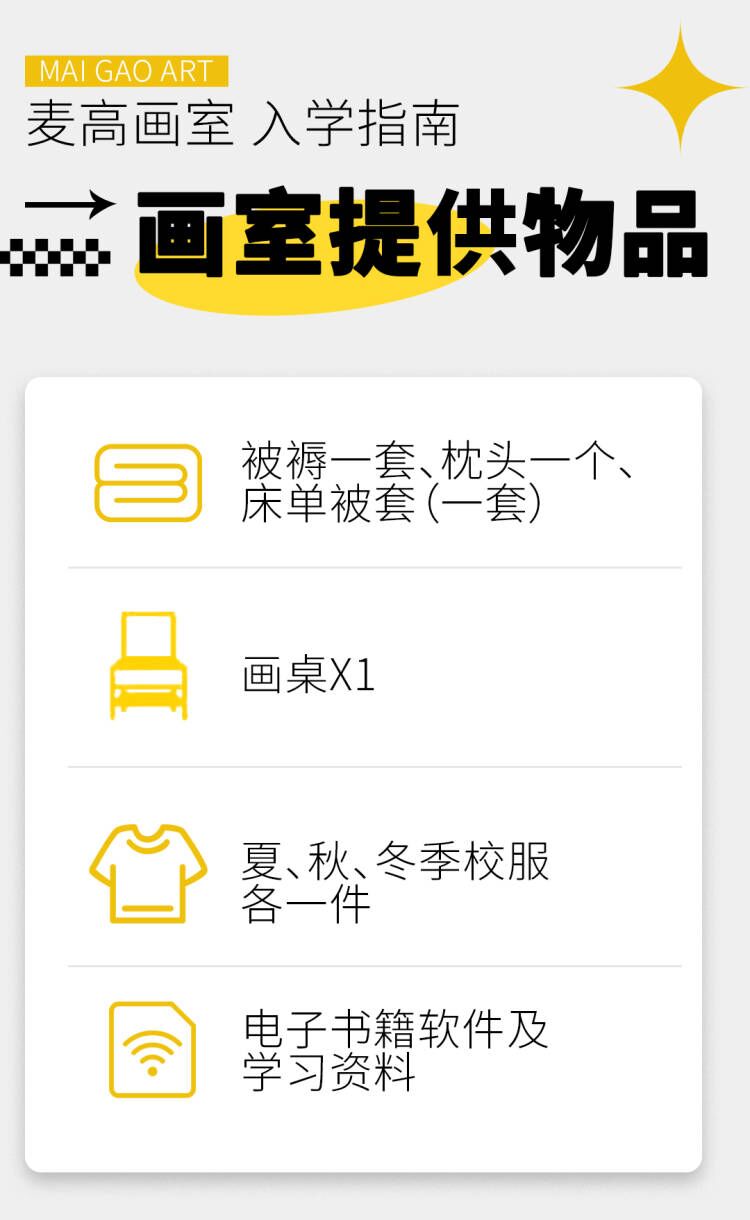 MAI GAO ART
麦高画室 入学指南

画室提供物品

被褥一套、枕头一个、床单被套(一套)

画桌X1

夏、秋、冬季校服各一件

电子书籍软件及学习资料