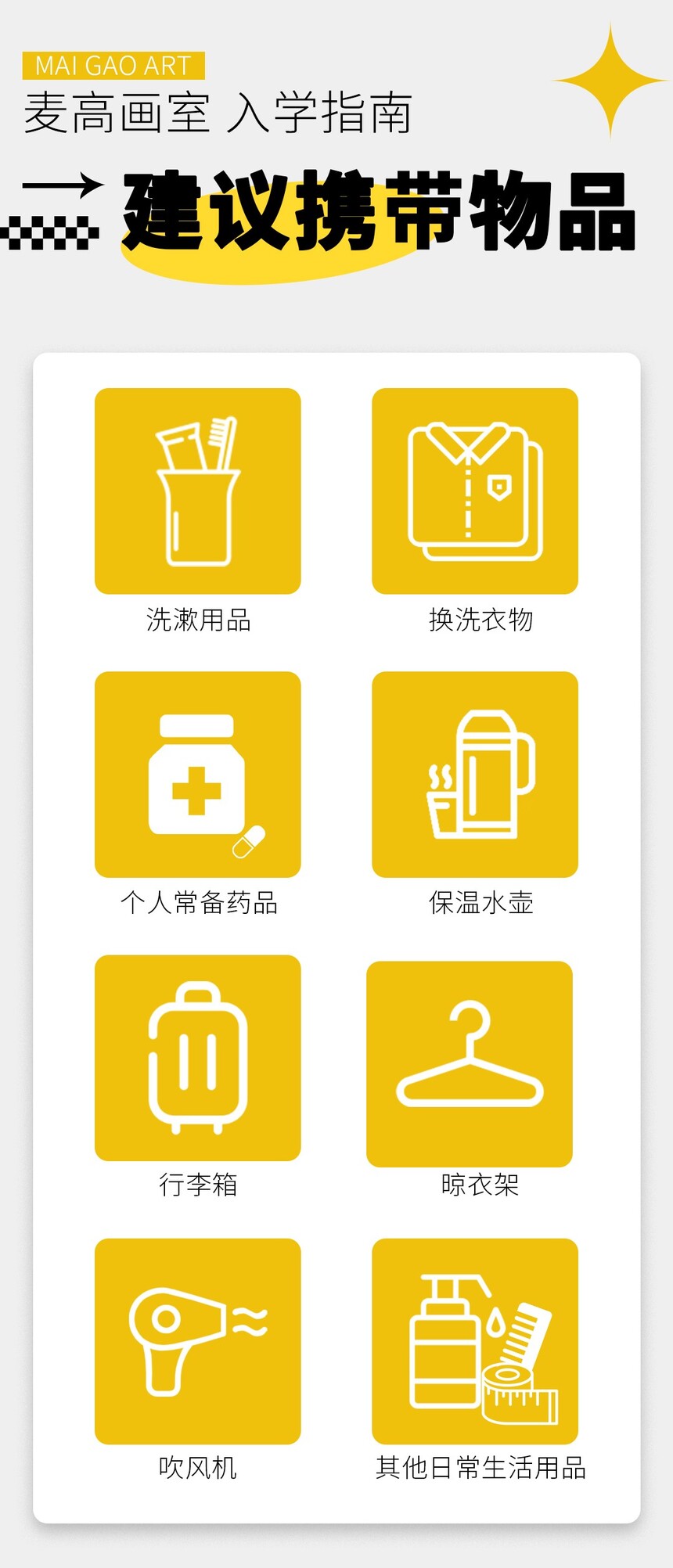 MAI GAO ART
麦高画室 入学指南

建议携带物品

洗漱用品

换洗衣物

个人常备药品

保温水壶

行李箱

晾衣架

吹风机

其他日常生活用品