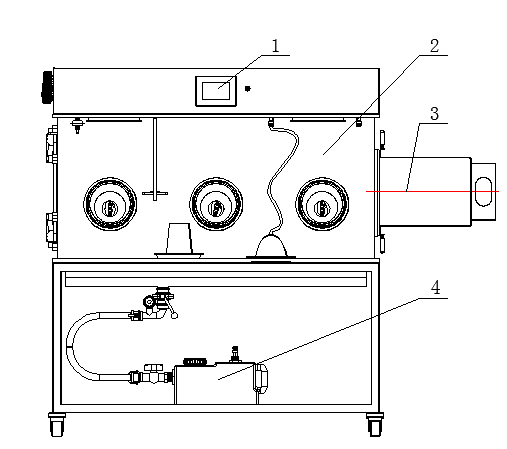 1
2
3
4