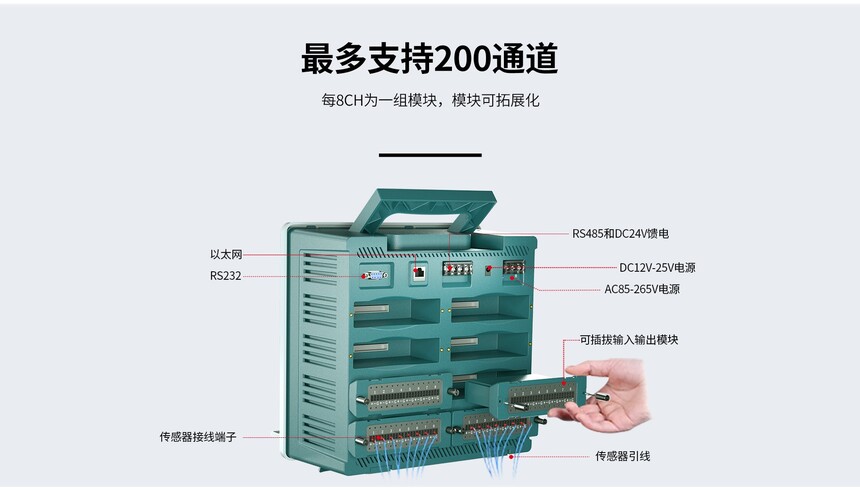 最多支持200通道

每8CH为一组模块，模块可拓展化

以太网

RS232

RS485和DC24V馈电

DC12V-25V电源

AC85-265V电源

可插拔输入输出模块

传感器接线端子

传感器引线