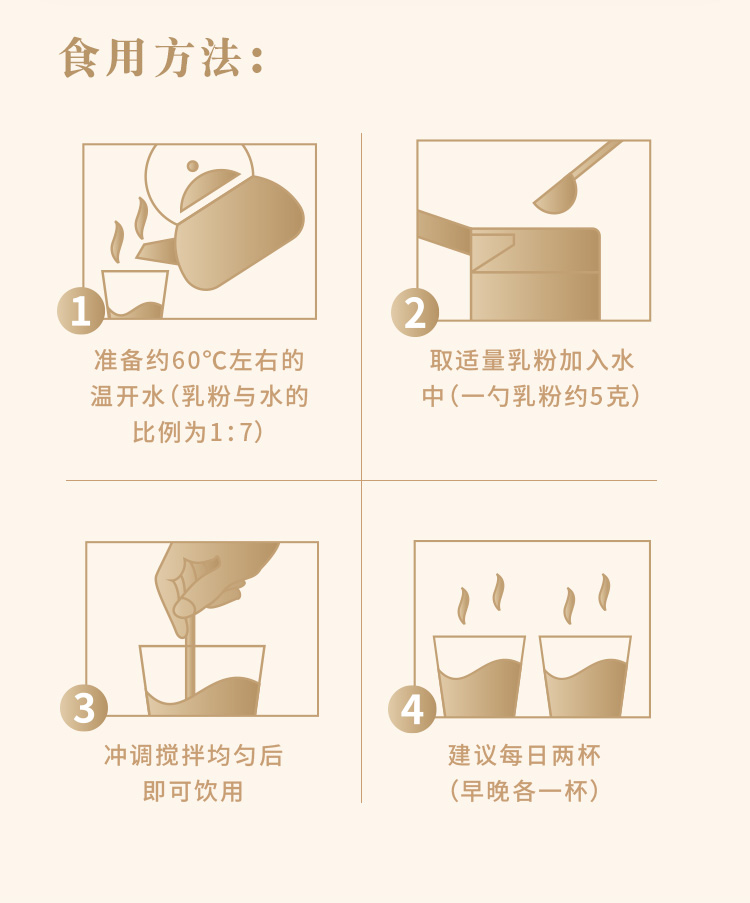 食用方法：

1
准备约60°C左右的温开水（乳粉与水的比例为1:7）

2
取适量乳粉加入水中（一勺乳粉约5克）

3
冲调搅拌均匀后即可饮用

4
建议每日两杯（早晚各一杯）