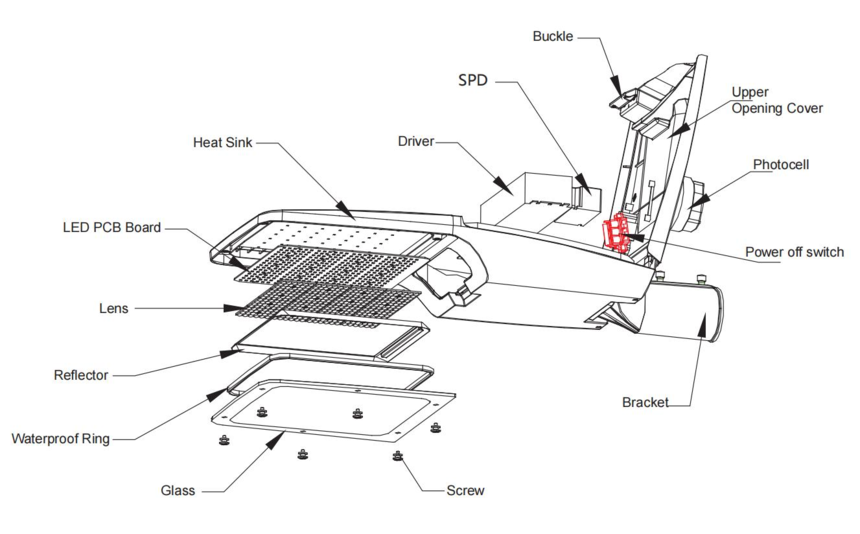 Buckle

SPD

Upper
Opening Cover

Heat Sink

Driver

Photocell

LED PCB Board

Power off switch

Lens

Reflector

Bracket

Waterproof Ring

Glass

Screw