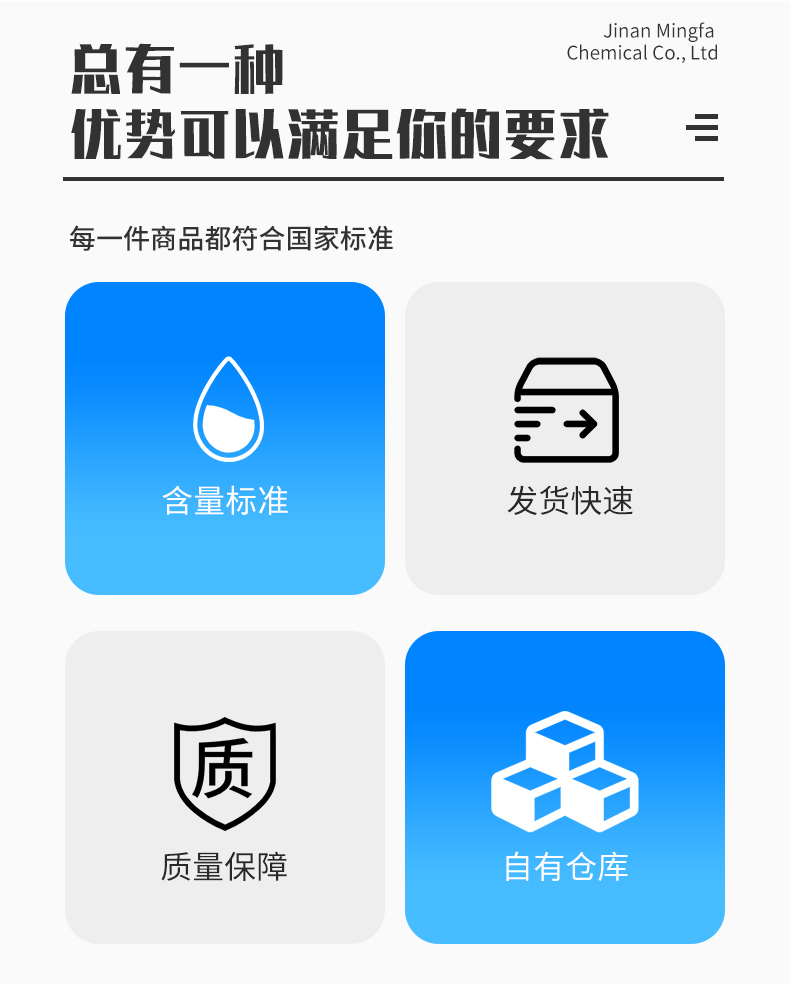 Jinan Mingfa
Chemical Co., Ltd

总有一种
优势可以满足你的要求

每一件商品都符合国家标准

含量标准

发货快速

质

质量保障

自有仓库