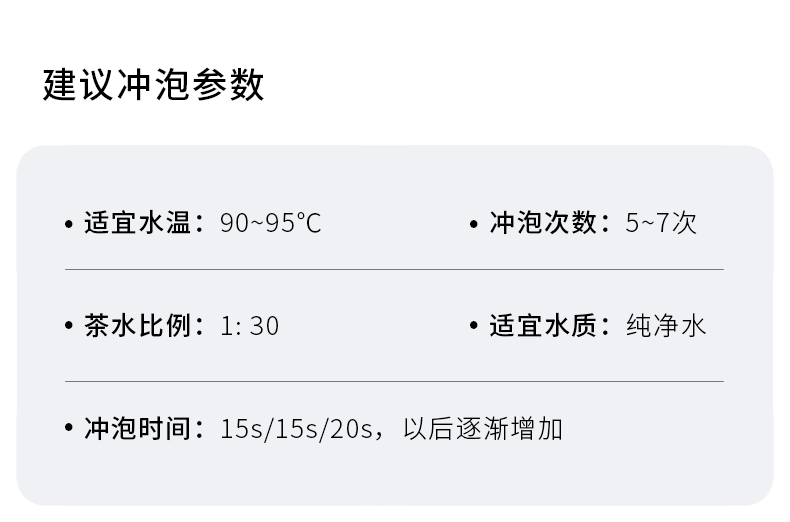 建议冲泡参数

• 适宜水温：90~95℃

• 冲泡次数：5~7次

• 茶水比例：1: 30

• 适宜水质：纯净水

• 冲泡时间：15s/15s/20s，以后逐渐增加