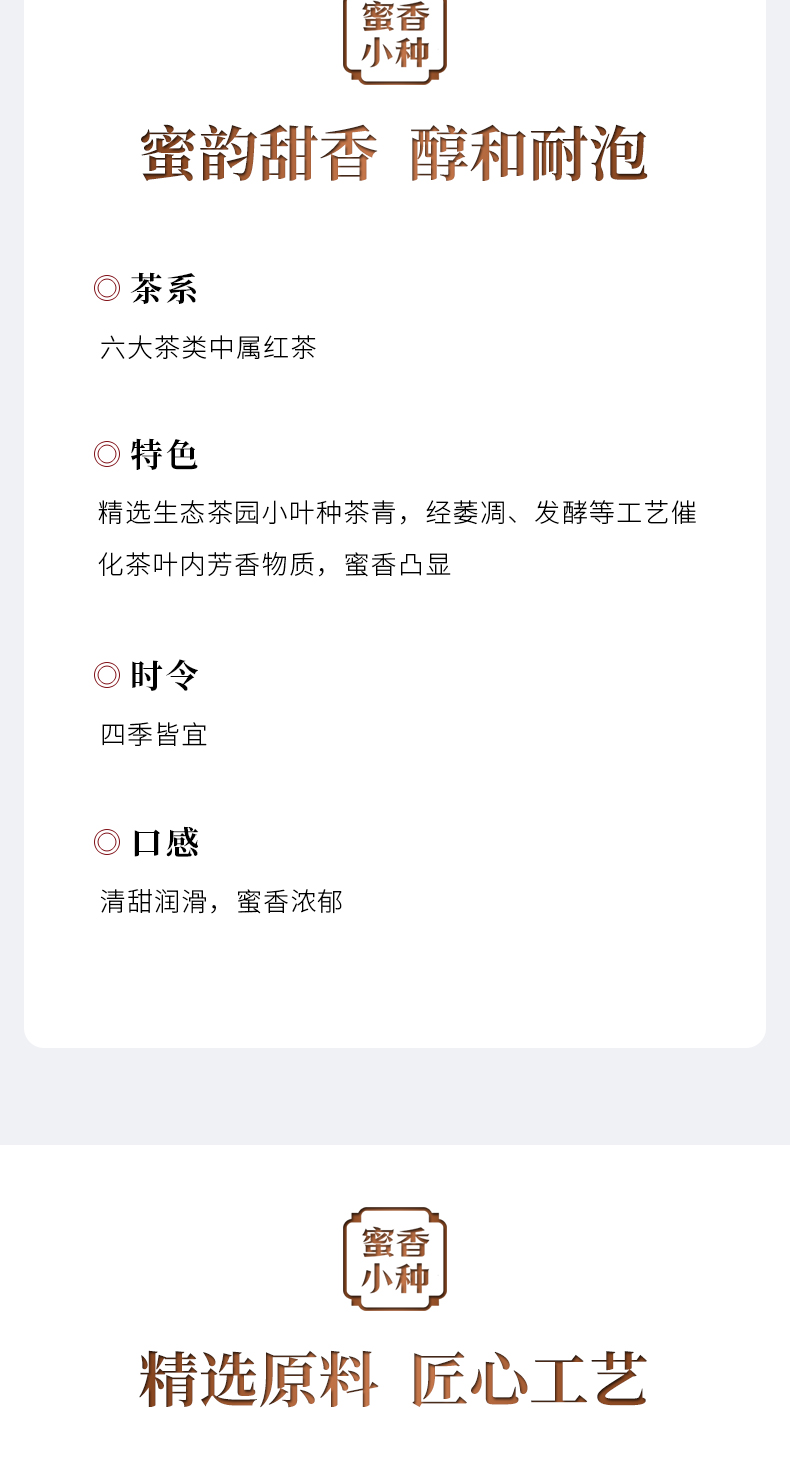 蜜香
小种

蜜韵甜香 醇和耐泡

◎ 茶系

六大茶类中属红茶

◎ 特色

精选生态茶园小叶种茶青，经萎凋、发酵等工艺催化茶叶内芳香物质，蜜香凸显

◎ 时令

四季皆宜

◎ 口感

清甜润滑，蜜香浓郁

蜜香
小种

精选原料 匠心工艺