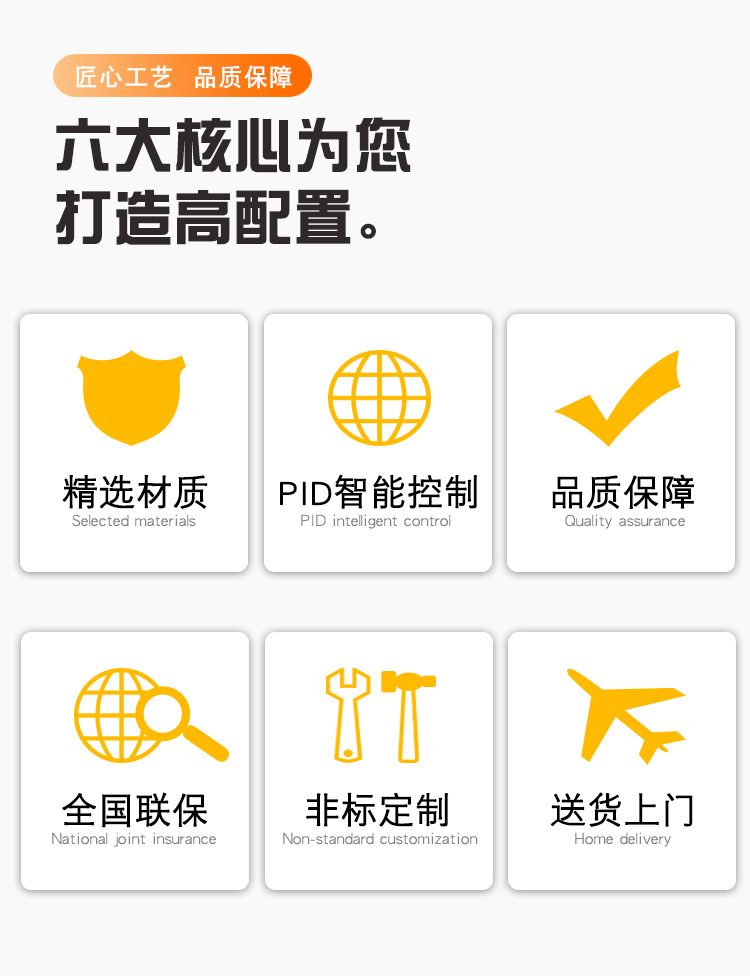 匠心工艺 品质保障

六大核心为您
打造高配置。

精选材质
Selected materials

PID智能控制
PID intelligent control

品质保障
Quality assurance

全国联保
National joint insurance

非标定制
Non-standard customization

送货上门
Home delivery