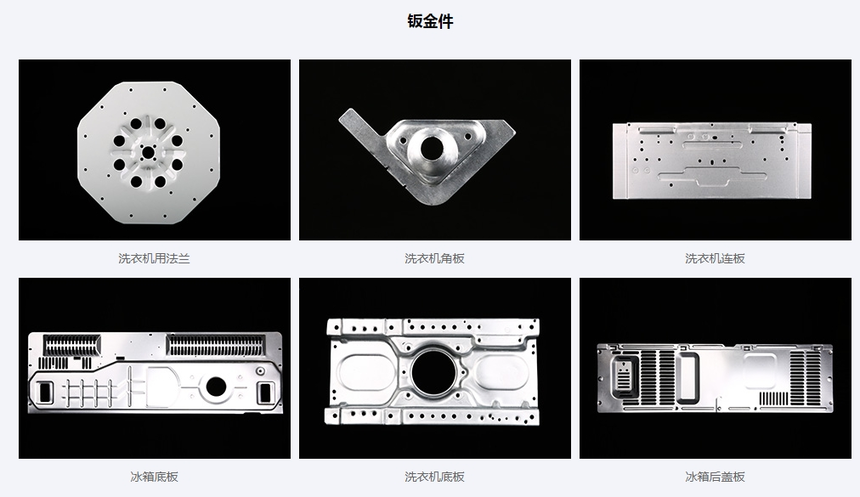 钣金件

洗衣机用法兰

洗衣机角板

洗衣机连板

冰箱底板

洗衣机底板

冰箱后盖板