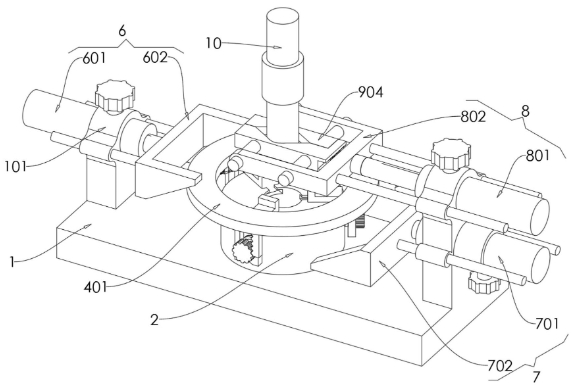 6
601
602
10
904
802
8
801
101
1
401
2
701
702
7