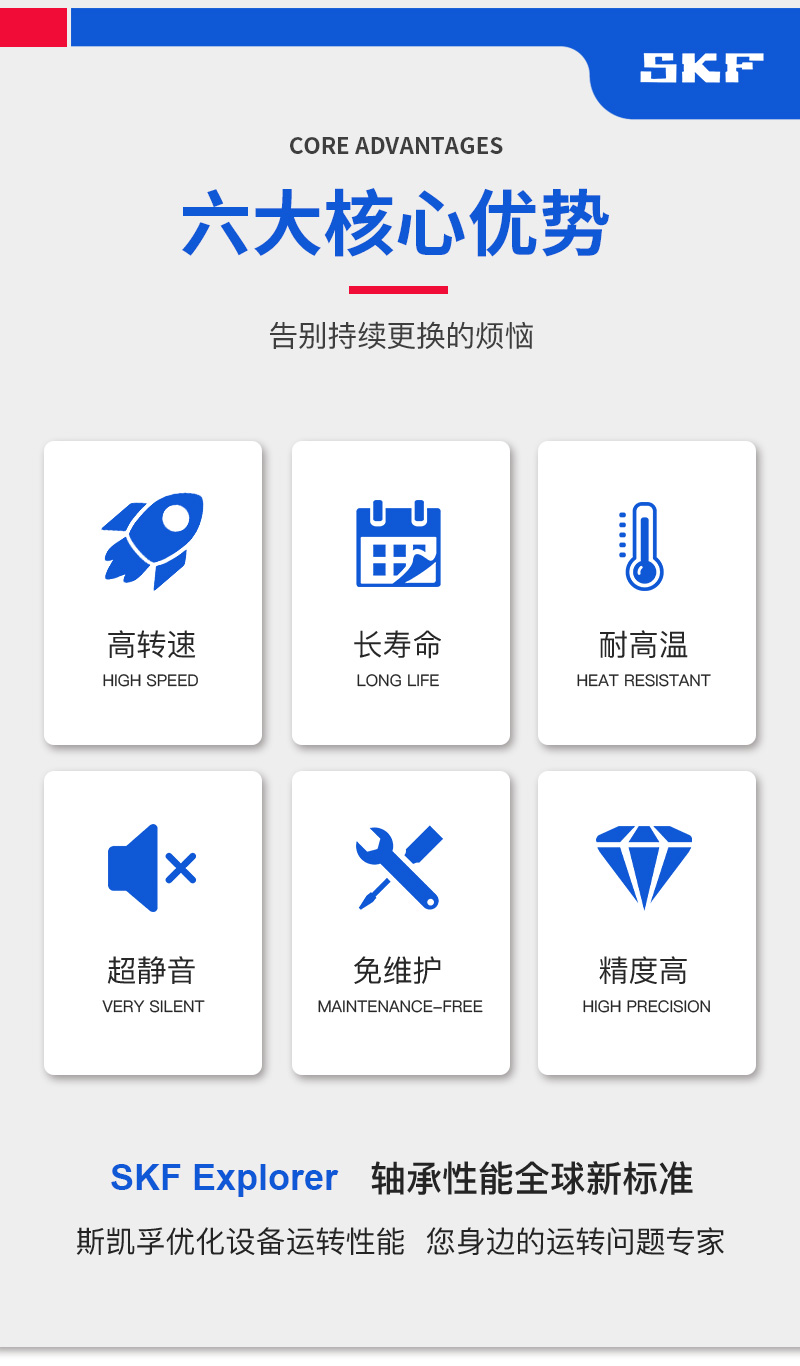 SKF

CORE ADVANTAGES

六大核心优势

告别持续更换的烦恼

高转速
HIGH SPEED

长寿命
LONG LIFE

耐高温
HEAT RESISTANT

超静音
VERY SILENT

免维护
MAINTENANCE-FREE

精度高
HIGH PRECISION

SKF Explorer 轴承性能全球新标准

斯凯孚优化设备运转性能 您身边的运转问题专家