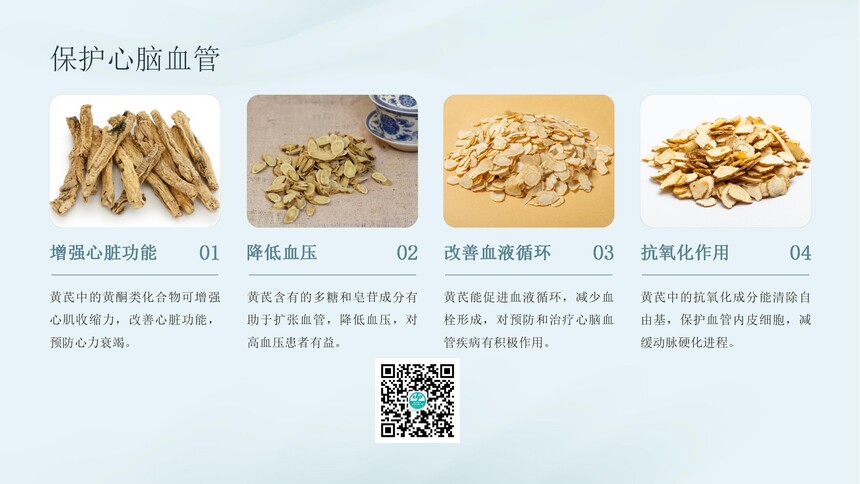 保护心脑血管

增强心脏功能 01

黄芪中的黄酮类化合物可增强心肌收缩力，改善心脏功能，预防心力衰竭。

降低血压 02

黄芪含有的多糖和皂苷成分有助于扩张血管，降低血压，对高血压患者有益。

改善血液循环 03

黄芪能促进血液循环，减少血栓形成，对预防和治疗心脑血管疾病有积极作用。

抗氧化作用 04

黄芪中的抗氧化成分能清除自由基，保护血管内皮细胞，减缓动脉硬化进程。