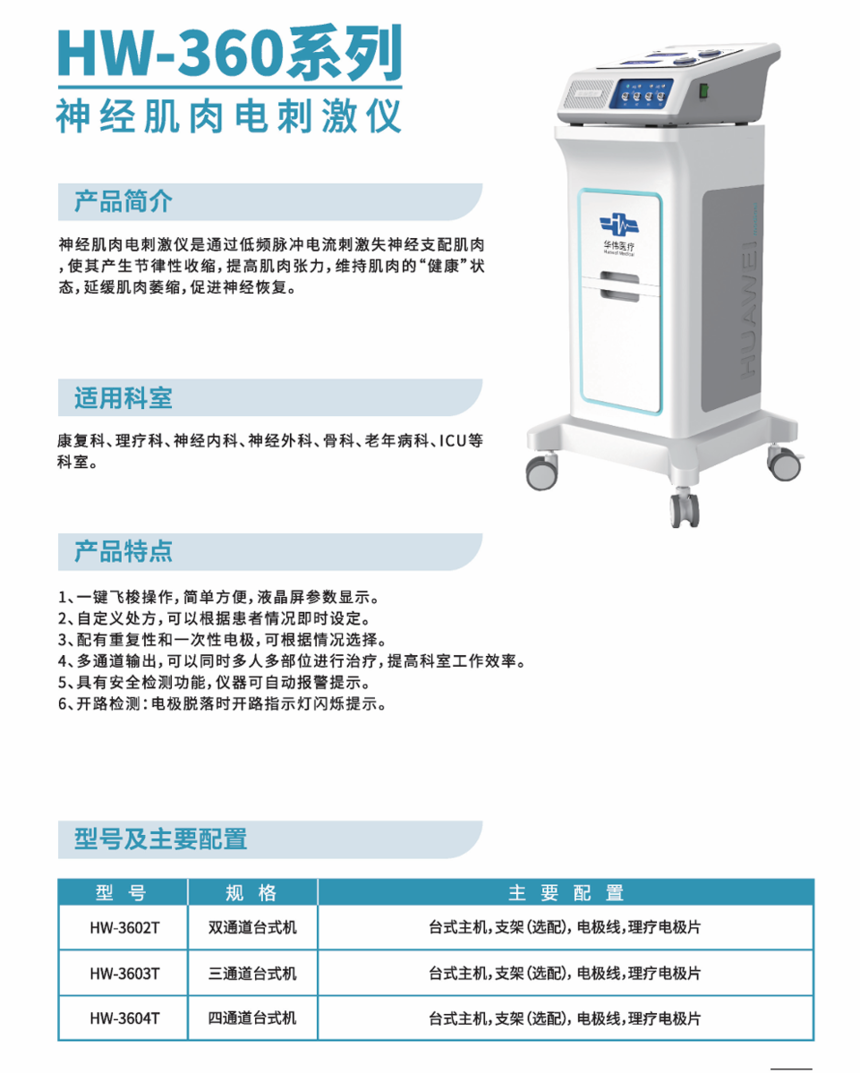 HW-360系列
神经肌肉电刺激仪

产品简介

神经肌肉电刺激仪是通过低频脉冲电流刺激失神经支配肌肉，使其产生节律性收缩，提高肌肉张力，维持肌肉的“健康”状态，延缓肌肉萎缩，促进神经恢复。

适用科室

康复科、理疗科、神经内科、神经外科、骨科、老年病科、ICU等科室。

产品特点

1、一键飞梭操作，简单方便，液晶屏参数显示。
2、自定义处方，可以根据患者情况即时设定。
3、配有重复性和一次性电极，可根据情况选择。
4、多通道输出，可以同时多人多部位进行治疗，提高科室工作效率。
5、具有安全检测功能，仪器可自动报警提示。
6、开路检测：电极脱落时开路指示灯闪烁提示。

华伟医疗
Huawei Medical
HUAWEI

型号及主要配置

| 型 号 | 规 格 | 主 要 配 置 |
|---|---|---|
| HW-3602T | 双通道台式机 | 台式主机，支架（选配），电极线，理疗电极片 |
| HW-3603T | 三通道台式机 | 台式主机，支架（选配），电极线，理疗电极片 |
| HW-3604T | 四通道台式机 | 台式主机，支架（选配），电极线，理疗电极片 |