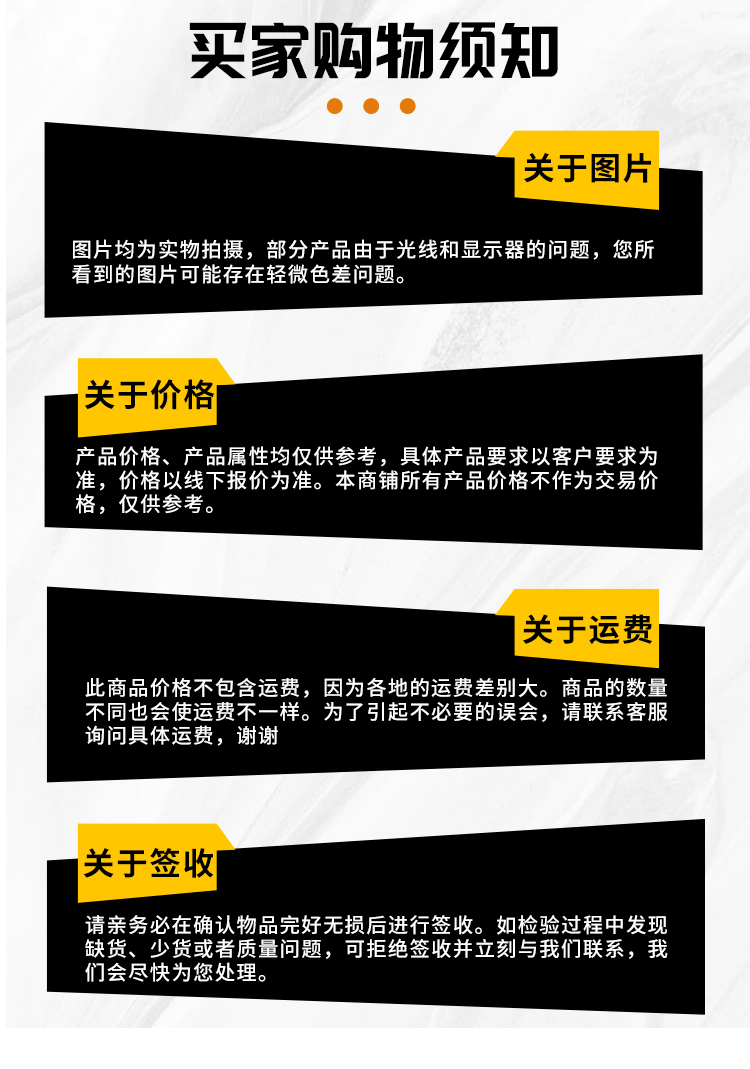 买家购物须知

关于图片

图片均为实物拍摄，部分产品由于光线和显示器的问题，您所看到的图片可能存在轻微色差问题。

关于价格

产品价格、产品属性均仅供参考，具体产品要求以客户要求为准，价格以线下报价为准。本商铺所有产品价格不作为交易价格，仅供参考。

关于运费

此商品价格不包含运费，因为各地的运费差别大。商品的数量不同也会使运费不一样。为了引起不必要的误会，请联系客服询问具体运费，谢谢

关于签收

请亲务必在确认物品完好无损后进行签收。如检验过程中发现缺货、少货或者质量问题，可拒绝签收并立刻与我们联系，我们会尽快为您处理。