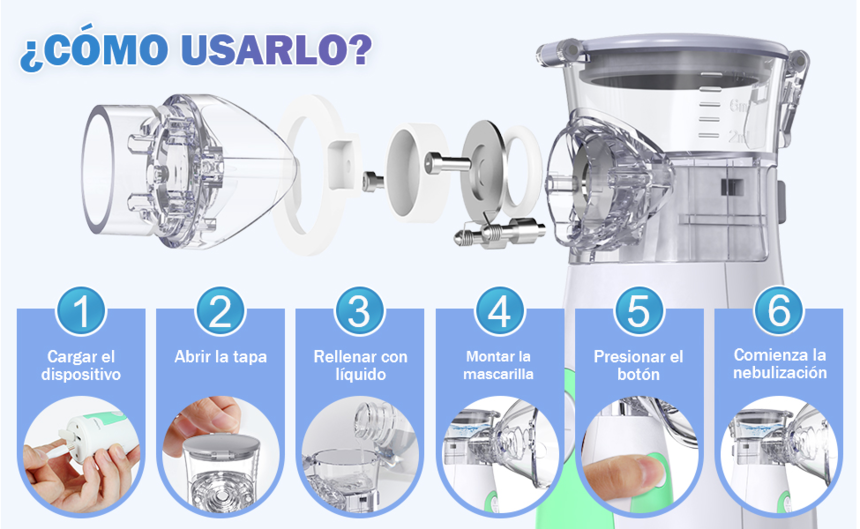 ¿CÓMO USARLO?

6ml
2ml

1
Cargar el dispositivo

2
Abrir la tapa

3
Rellenar con líquido

4
Montar la mascarilla

5
Presionar el botón

6
Comienza la nebulización