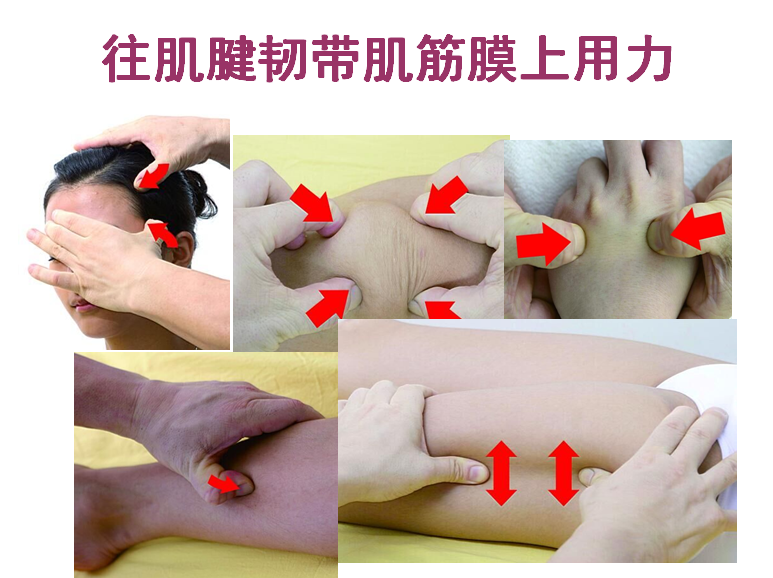 往肌腱韧带肌筋膜上用力