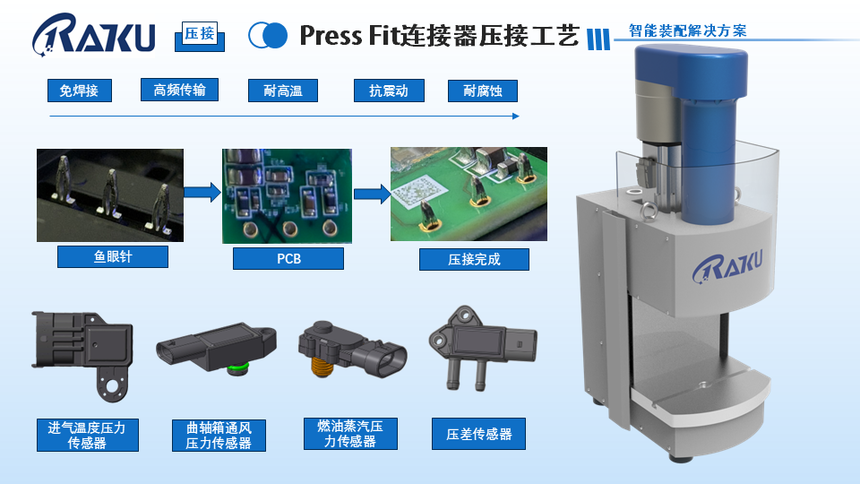 RAKU 压接

Press Fit连接器压接工艺

智能装配解决方案

免焊接 高频传输 耐高温 抗震动 耐腐蚀

鱼眼针 PCB 压接完成

RAKU

进气温度压力传感器

曲轴箱通风压力传感器

燃油蒸汽压力传感器

压差传感器