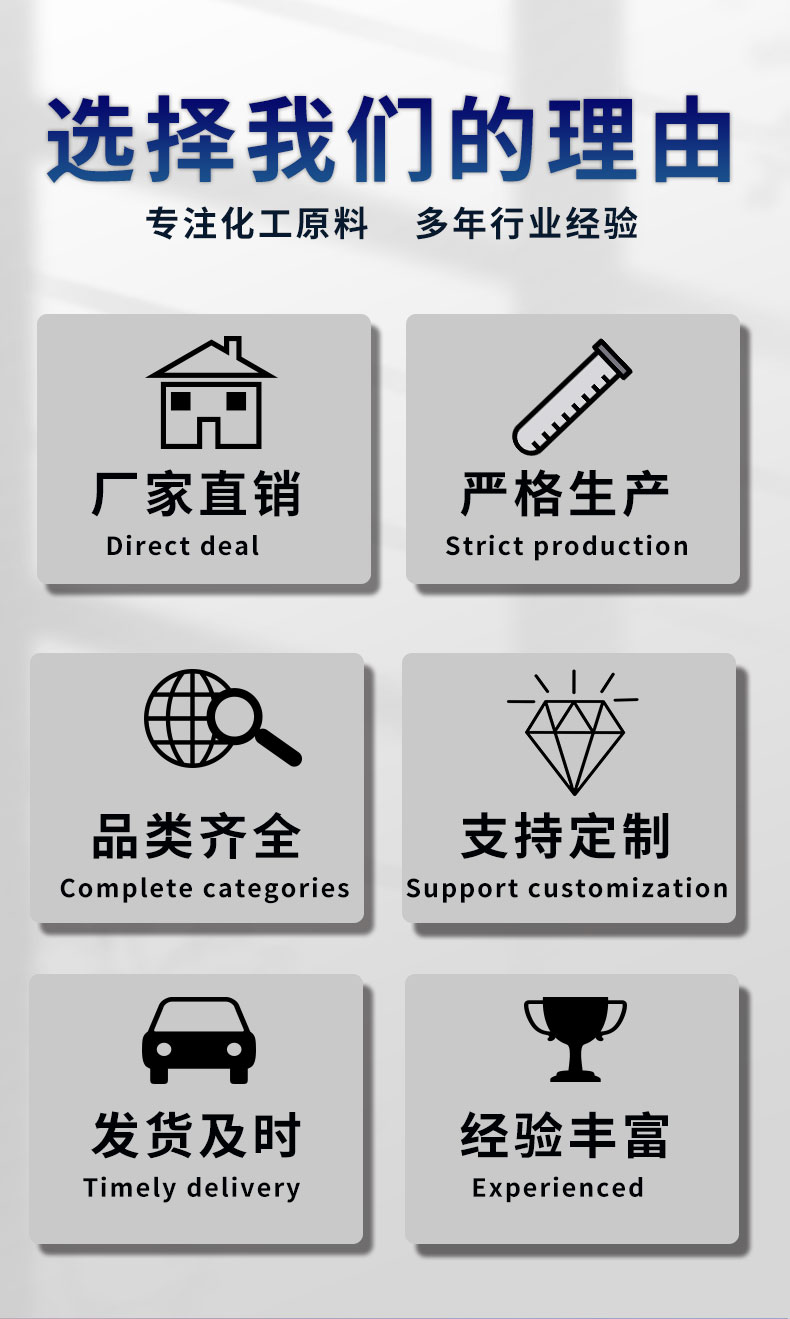 选择我们的理由

专注化工原料 多年行业经验

厂家直销
Direct deal

严格生产
Strict production

品类齐全
Complete categories

支持定制
Support customization

发货及时
Timely delivery

经验丰富
Experienced