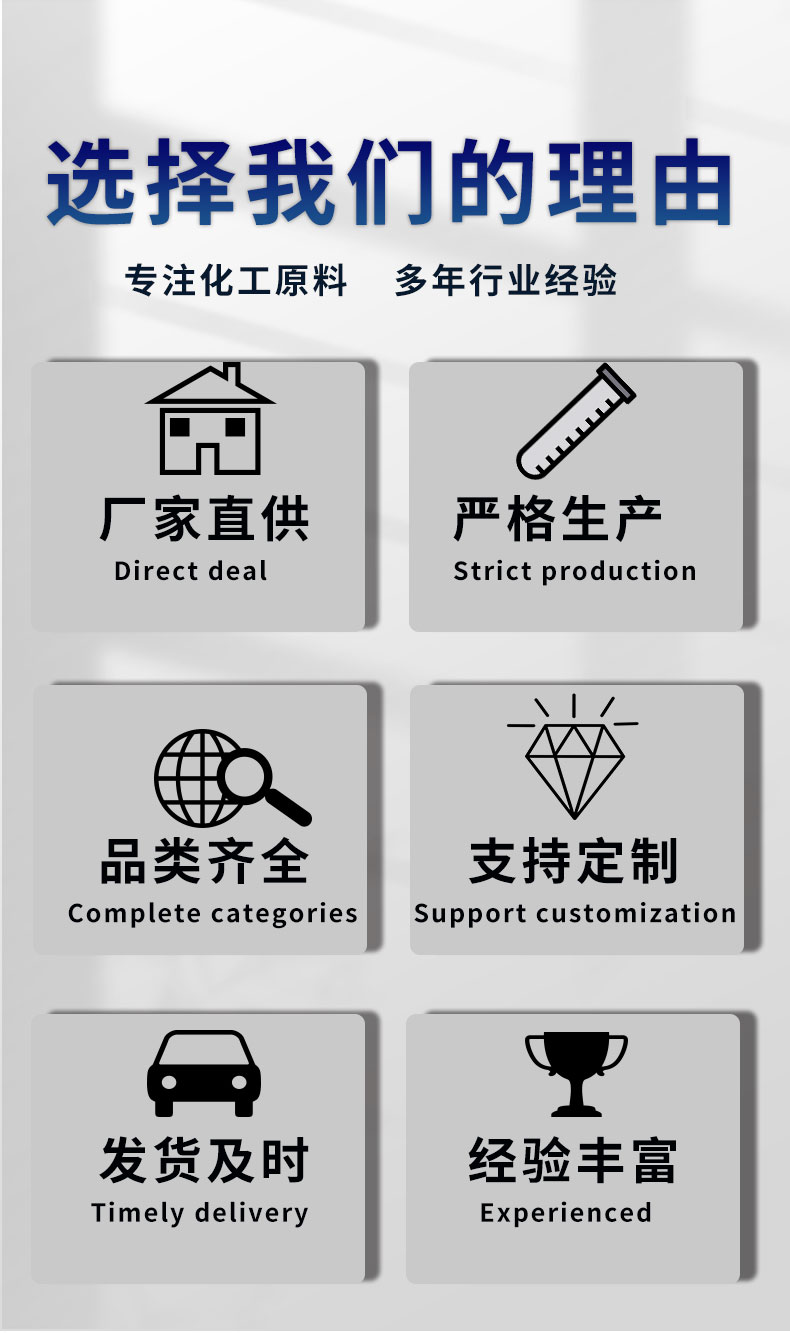 选择我们的理由

专注化工原料 多年行业经验

厂家直供
Direct deal

严格生产
Strict production

品类齐全
Complete categories

支持定制
Support customization

发货及时
Timely delivery

经验丰富
Experienced