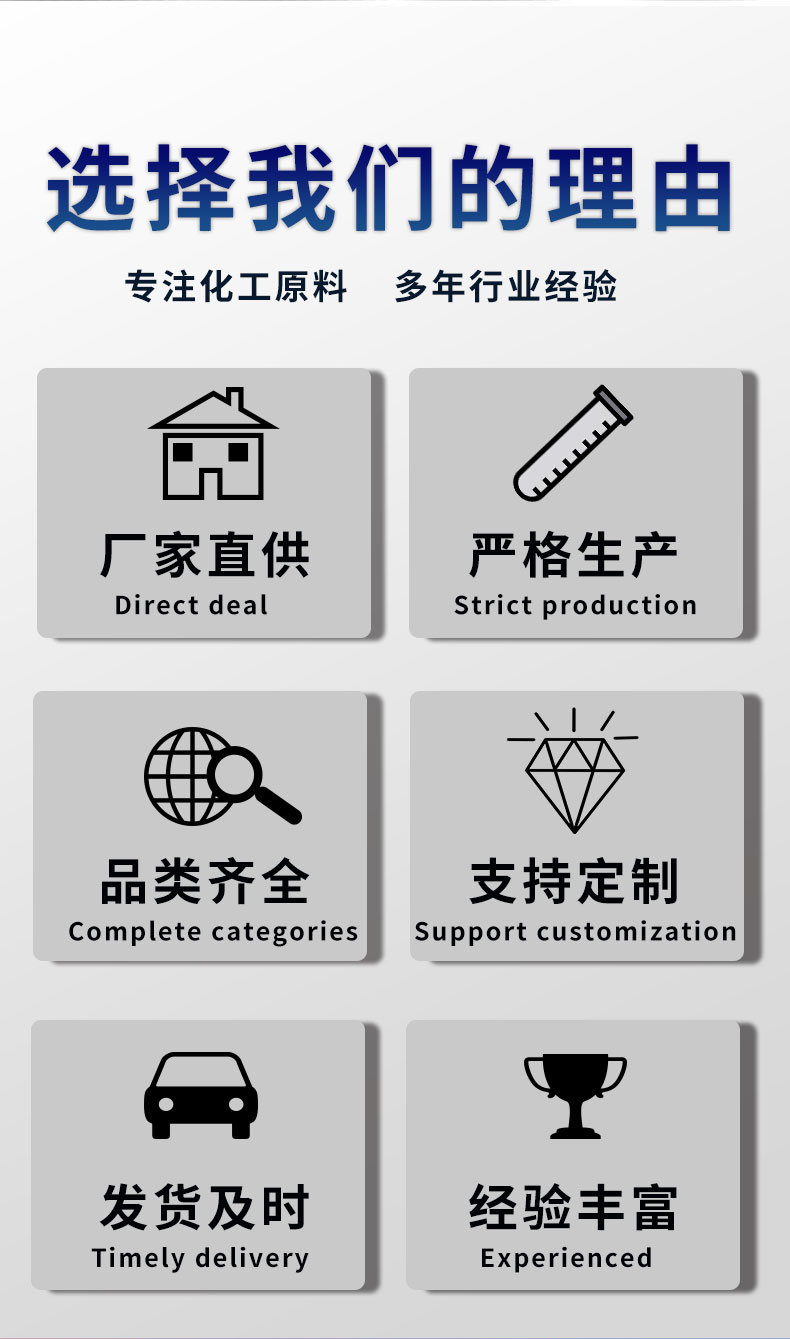 选择我们的理由

专注化工原料 多年行业经验

厂家直供
Direct deal

严格生产
Strict production

品类齐全
Complete categories

支持定制
Support customization

发货及时
Timely delivery

经验丰富
Experienced