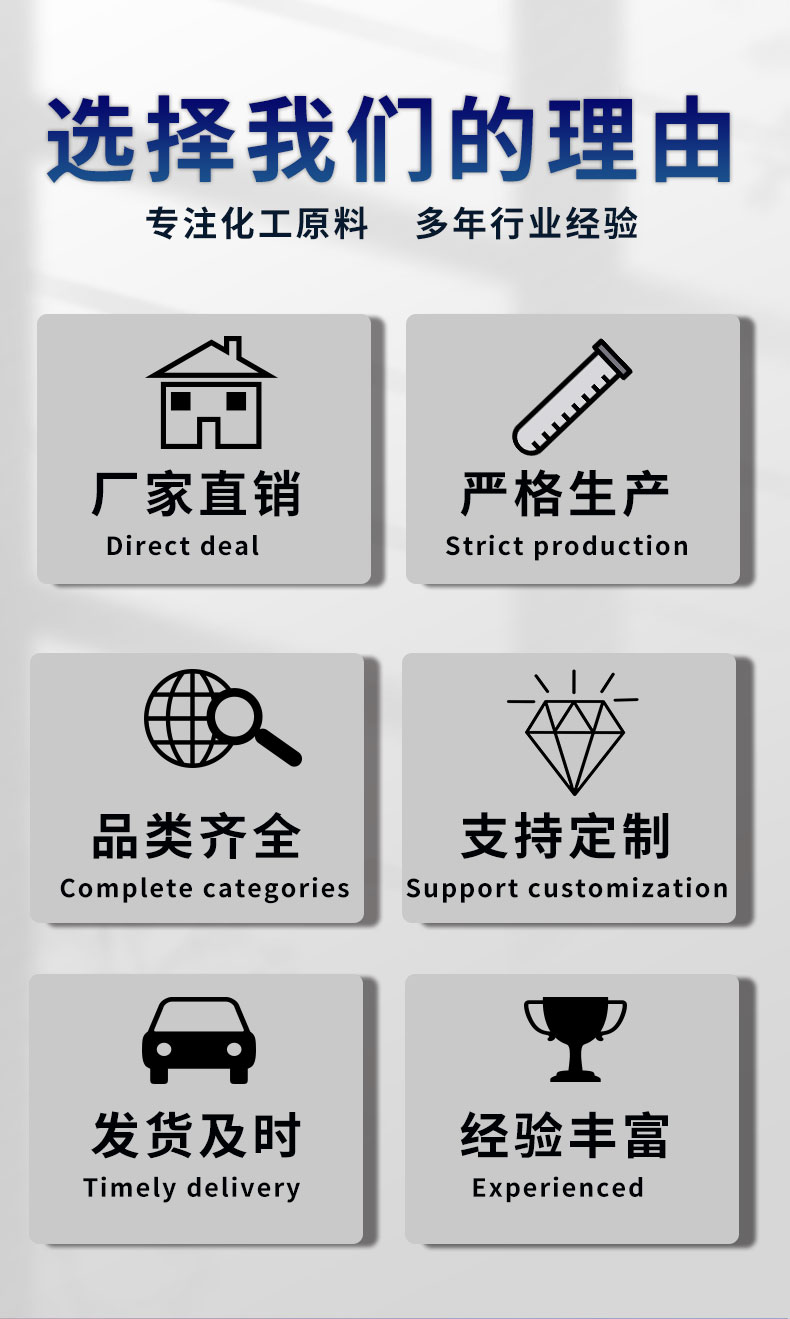 选择我们的理由

专注化工原料 多年行业经验

厂家直销
Direct deal

严格生产
Strict production

品类齐全
Complete categories

支持定制
Support customization

发货及时
Timely delivery

经验丰富
Experienced