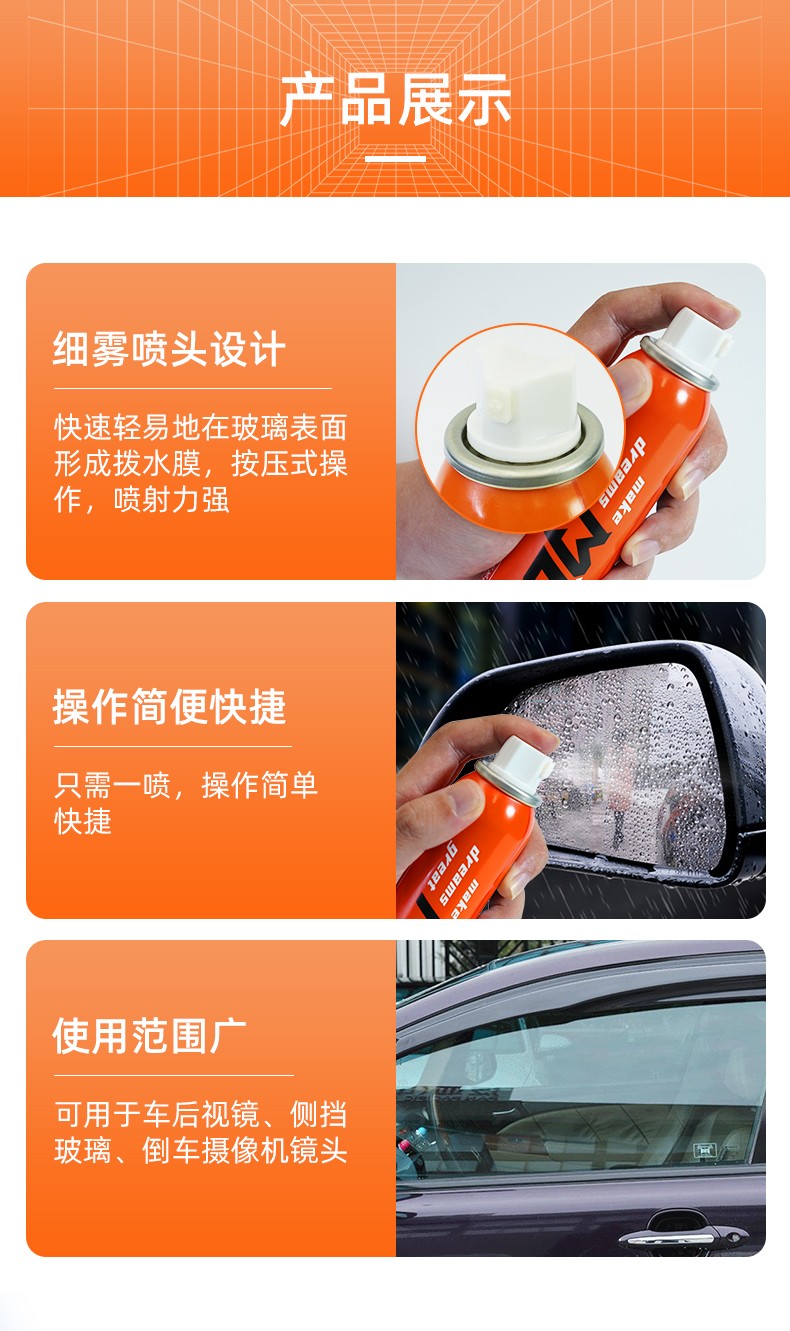 产品展示

细雾喷头设计

快速轻易地在玻璃表面形成拨水膜，按压式操作，喷射力强

make dreams

操作简便快捷

只需一喷，操作简单快捷

make dreams great

使用范围广

可用于车后视镜、侧挡玻璃、倒车摄像机镜头