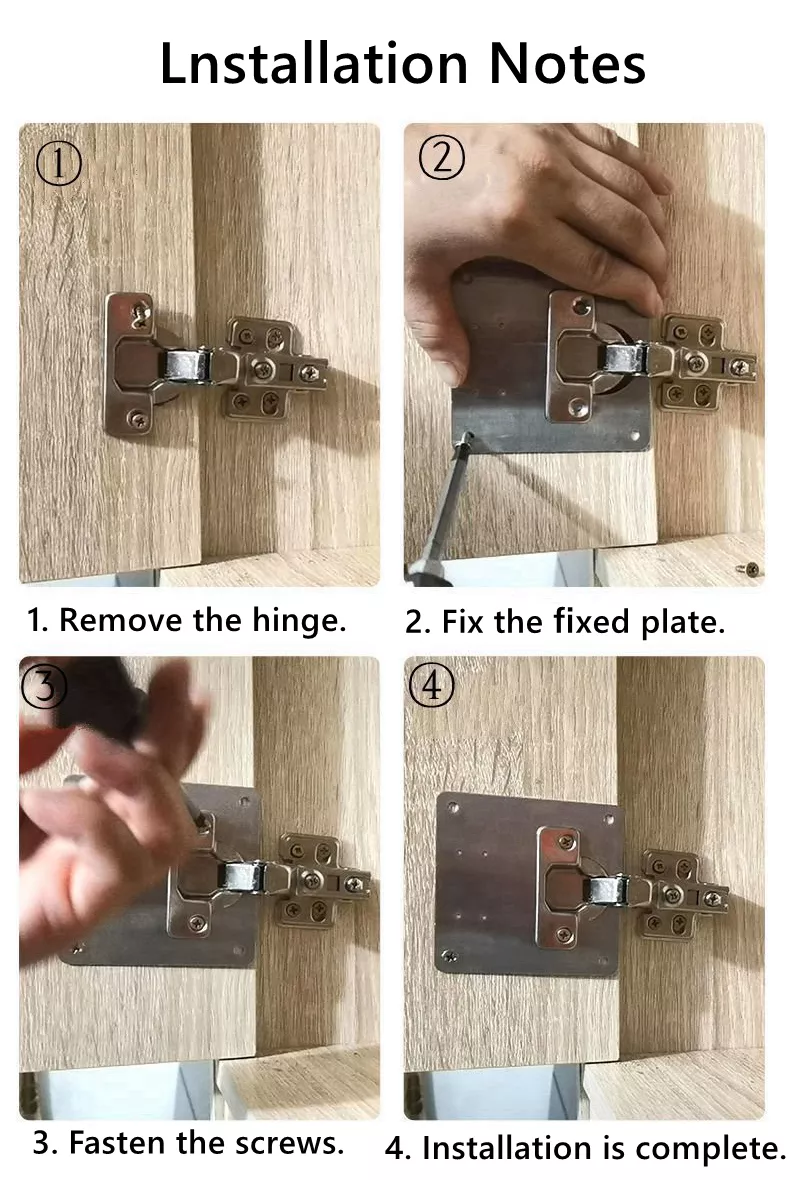 Lnstallation Notes

①

1. Remove the hinge.

②

2. Fix the fixed plate.

③

3. Fasten the screws.

④

4. Installation is complete.