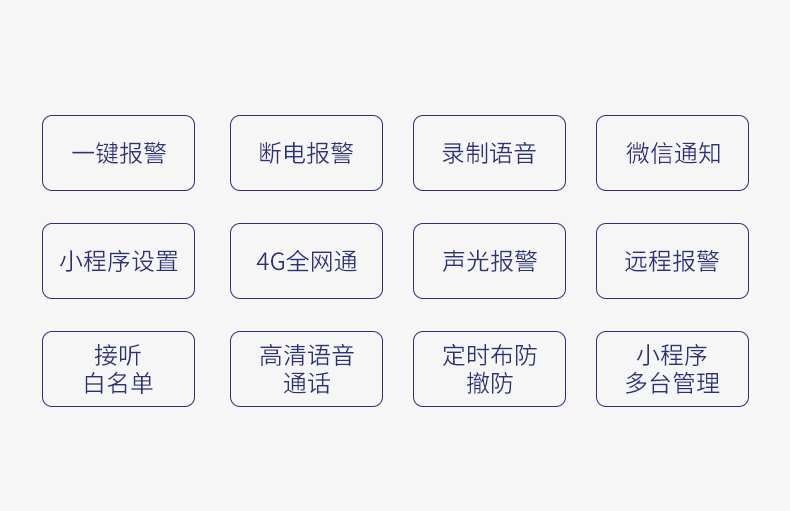 一键报警

断电报警

录制语音

微信通知

小程序设置

4G全网通

声光报警

远程报警

接听
白名单

高清语音
通话

定时布防
撤防

小程序
多台管理