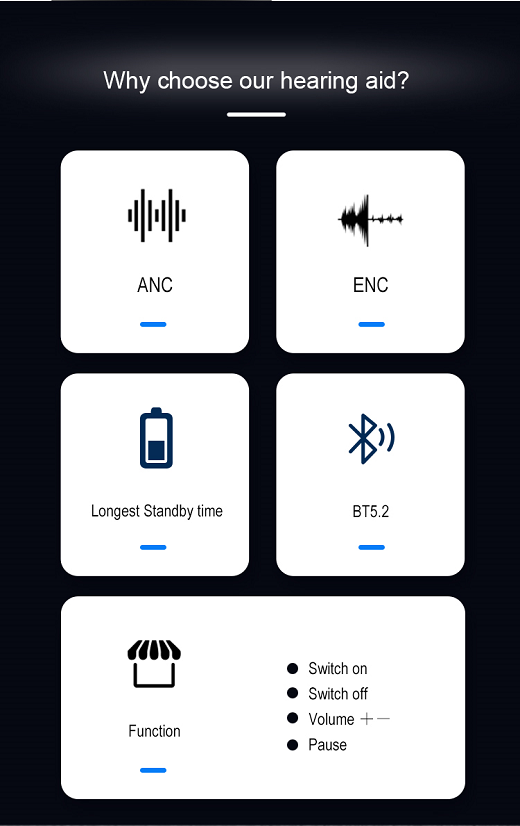 Why choose our hearing aid?

ANC

ENC

Longest Standby time

BT5.2

Function

• Switch on
• Switch off
• Volume +-
• Pause