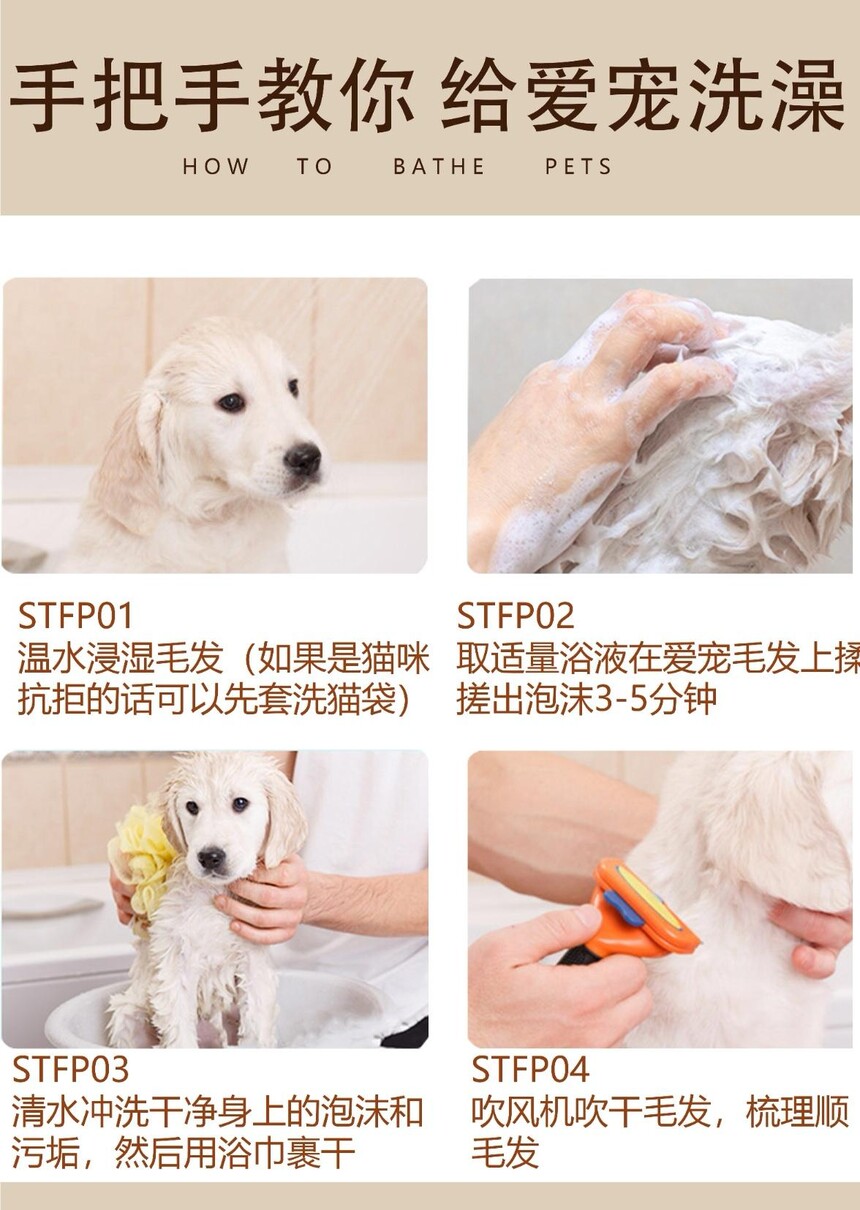 手把手教你 给爱宠洗澡
HOW TO BATHE PETS

STFP01
温水浸湿毛发（如果是猫咪抗拒的话可以先套洗猫袋）

STFP02
取适量浴液在爱宠毛发上揉搓出泡沫3-5分钟

STFP03
清水冲洗干净身上的泡沫和污垢，然后用浴巾裹干

STFP04
吹风机吹干毛发，梳理顺毛发