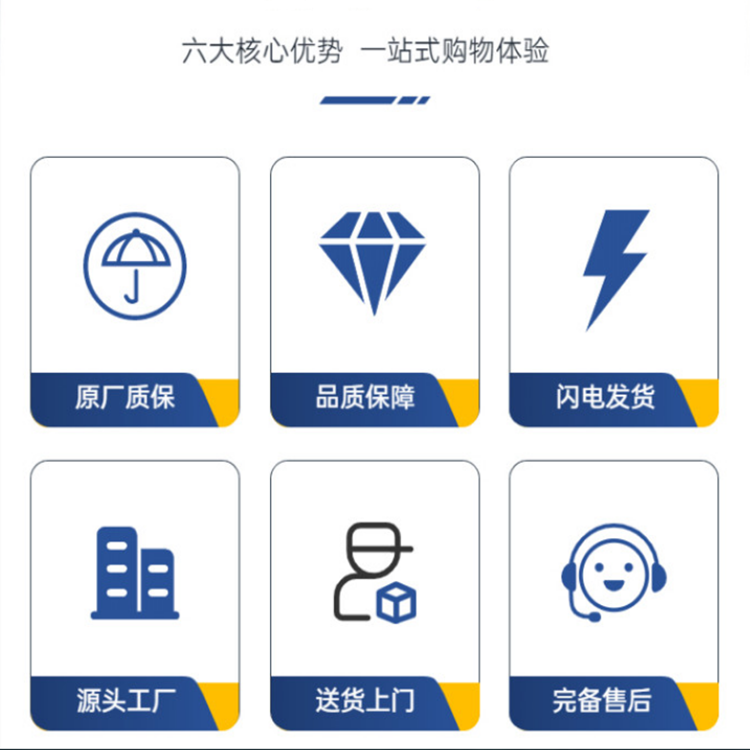 六大核心优势 一站式购物体验

原厂质保

品质保障

闪电发货

源头工厂

送货上门

完备售后