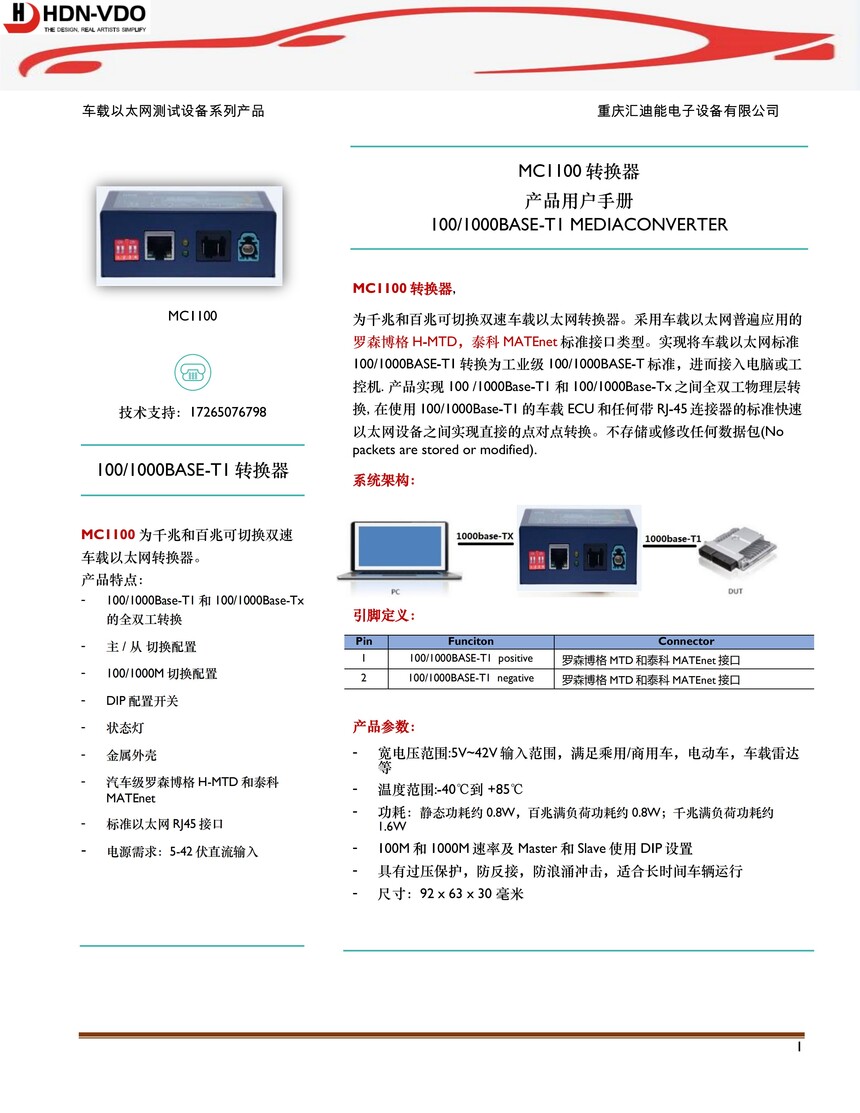 HDN-VDO
THE DESIGN, REAL ARTISTS SIMPLIFY

车载以太网测试设备系列产品

重庆汇迪能电子设备有限公司

MC1100

技术支持：17265076798

100/1000BASE-T1 转换器

MC1100 为千兆和百兆可切换双速车载以太网转换器。

产品特点：

- 100/1000Base-T1 和 100/1000Base-Tx 的全双工转换
- 主 / 从 切换配置
- 100/1000M 切换配置
- DIP 配置开关
- 状态灯
- 金属外壳
- 汽车级罗森博格 H-MTD 和泰科 MATEnet
- 标准以太网 RJ45 接口
- 电源需求：5-42 伏直流输入

MC1100 转换器
产品用户手册
100/1000BASE-T1 MEDIACONVERTER

MC1100 转换器,

为千兆和百兆可切换双速车载以太网转换器。采用车载以太网普遍应用的罗森博格 H-MTD，泰科 MATEnet 标准接口类型。实现将车载以太网标准 100/1000BASE-T1 转换为工业级 100/1000BASE-T 标准，进而接入电脑或工控机. 产品实现 100 /1000Base-T1 和 100/1000Base-Tx 之间全双工物理层转换, 在使用 100/1000Base-T1 的车载 ECU 和任何带 RJ-45 连接器的标准快速以太网设备之间实现直接的点对点转换。不存储或修改任何数据包(No packets are stored or modified).

系统架构：

1000base-TX
1000base-T1
PC
DUT

引脚定义：

| Pin | Funciton | Connector |
|---|---|---|
| 1 | 100/1000BASE-T1 positive | 罗森博格 MTD 和泰科 MATEnet 接口 |
| 2 | 100/1000BASE-T1 negative | 罗森博格 MTD 和泰科 MATEnet 接口 |

产品参数：

- 宽电压范围:5V~42V 输入范围，满足乘用/商用车，电动车，车载雷达等
- 温度范围:-40℃到 +85℃
- 功耗：静态功耗约 0.8W，百兆满负荷功耗约 0.8W；千兆满负荷功耗约 1.6W
- 100M 和 1000M 速率及 Master 和 Slave 使用 DIP 设置
- 具有过压保护，防反接，防浪涌冲击，适合长时间车辆运行
- 尺寸：92 x 63 x 30 毫米

1