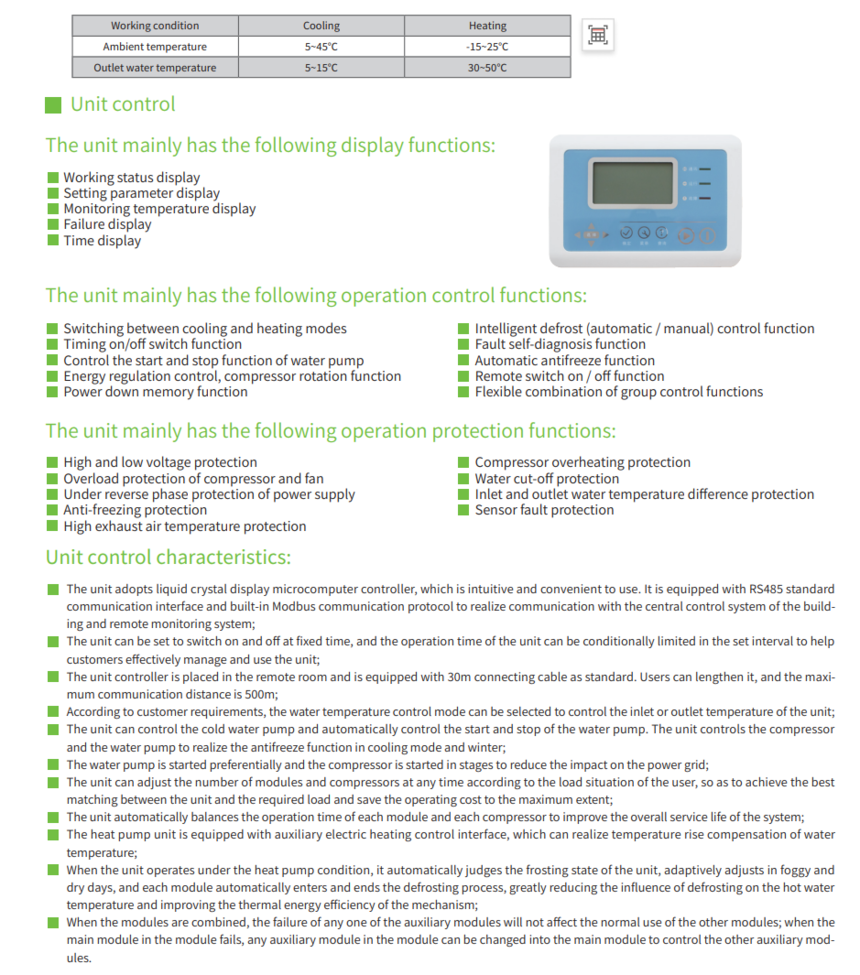 | Working condition | Cooling | Heating |
|---|---|---|
| Ambient temperature | 5~45℃ | -15~25℃ |
| Outlet water temperature | 5~15℃ | 30~50℃ |

Unit control

The unit mainly has the following display functions:

Working status display
Setting parameter display
Monitoring temperature display
Failure display
Time display

The unit mainly has the following operation control functions:

Switching between cooling and heating modes
Timing on/off switch function
Control the start and stop function of water pump
Energy regulation control, compressor rotation function
Power down memory function

Intelligent defrost (automatic / manual) control function
Fault self-diagnosis function
Automatic antifreeze function
Remote switch on / off function
Flexible combination of group control functions

The unit mainly has the following operation protection functions:

High and low voltage protection
Overload protection of compressor and fan
Under reverse phase protection of power supply
Anti-freezing protection
High exhaust air temperature protection

Compressor overheating protection
Water cut-off protection
Inlet and outlet water temperature difference protection
Sensor fault protection

Unit control characteristics:

The unit adopts liquid crystal display microcomputer controller, which is intuitive and convenient to use. It is equipped with RS485 standard communication interface and built-in Modbus communication protocol to realize communication with the central control system of the building and remote monitoring system;
The unit can be set to switch on and off at fixed time, and the operation time of the unit can be conditionally limited in the set interval to help customers effectively manage and use the unit;
The unit controller is placed in the remote room and is equipped with 30m connecting cable as standard. Users can lengthen it, and the maximum communication distance is 500m;
According to customer requirements, the water temperature control mode can be selected to control the inlet or outlet temperature of the unit;
The unit can control the cold water pump and automatically control the start and stop of the water pump. The unit controls the compressor and the water pump to realize the antifreeze function in cooling mode and winter;
The water pump is started preferentially and the compressor is started in stages to reduce the impact on the power grid;
The unit can adjust the number of modules and compressors at any time according to the load situation of the user, so as to achieve the best matching between the unit and the required load and save the operating cost to the maximum extent;
The unit automatically balances the operation time of each module and each compressor to improve the overall service life of the system;
The heat pump unit is equipped with auxiliary electric heating control interface, which can realize temperature rise compensation of water temperature;
When the unit operates under the heat pump condition, it automatically judges the frosting state of the unit, adaptively adjusts in foggy and dry days, and each module automatically enters and ends the defrosting process, greatly reducing the influence of defrosting on the hot water temperature and improving the thermal energy efficiency of the mechanism;
When the modules are combined, the failure of any one of the auxiliary modules will not affect the normal use of the other modules; when the main module in the module fails, any auxiliary module in the module can be changed into the main module to control the other auxiliary modules.