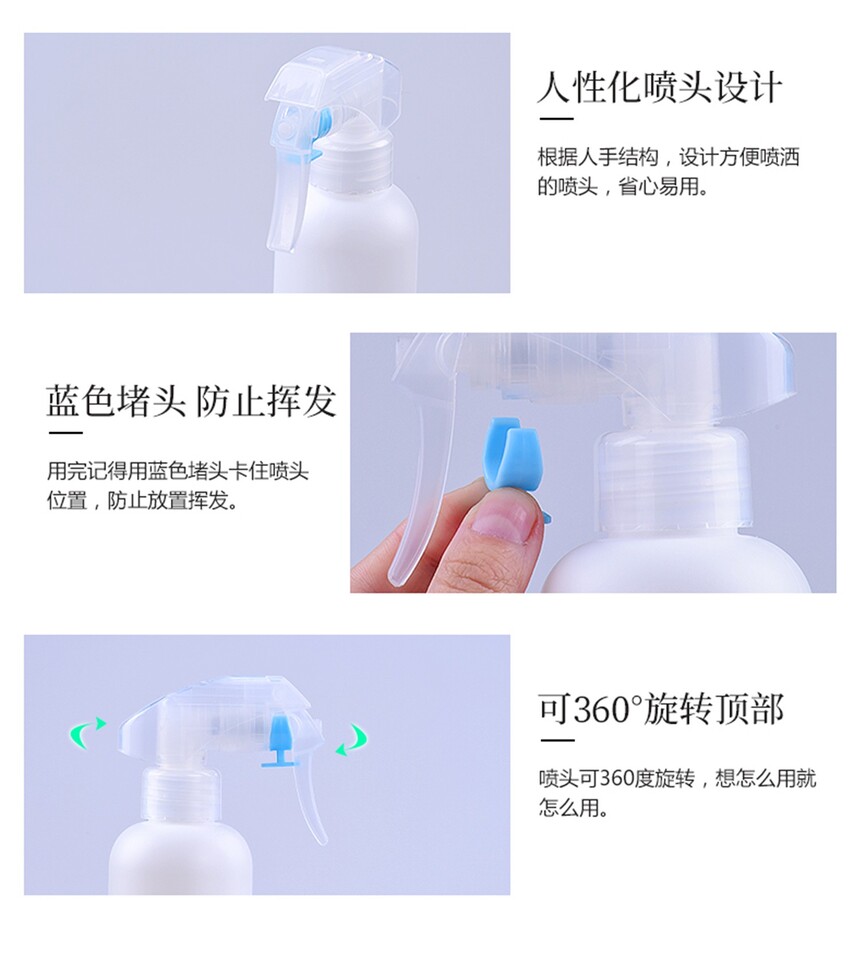 人性化喷头设计

根据人手结构，设计方便喷洒的喷头，省心易用。

蓝色堵头 防止挥发

用完记得用蓝色堵头卡住喷头位置，防止放置挥发。

可360°旋转顶部

喷头可360度旋转，想怎么用就怎么用。