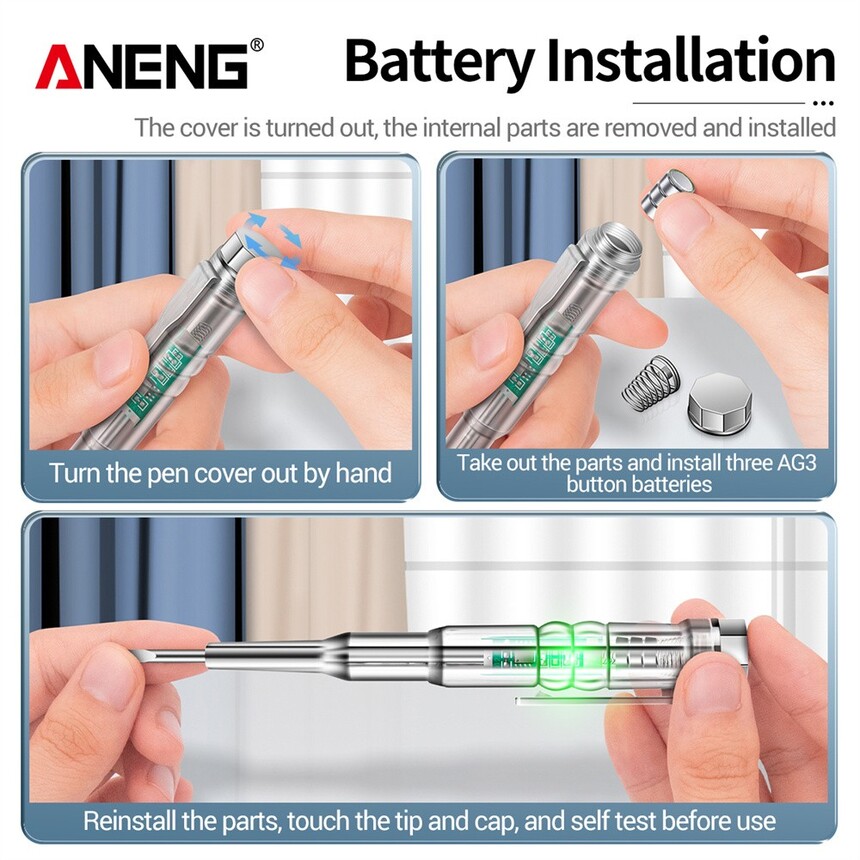 ANENG®

Battery Installation

The cover is turned out, the internal parts are removed and installed

Turn the pen cover out by hand

Take out the parts and install three AG3 button batteries

Reinstall the parts, touch the tip and cap, and self test before use