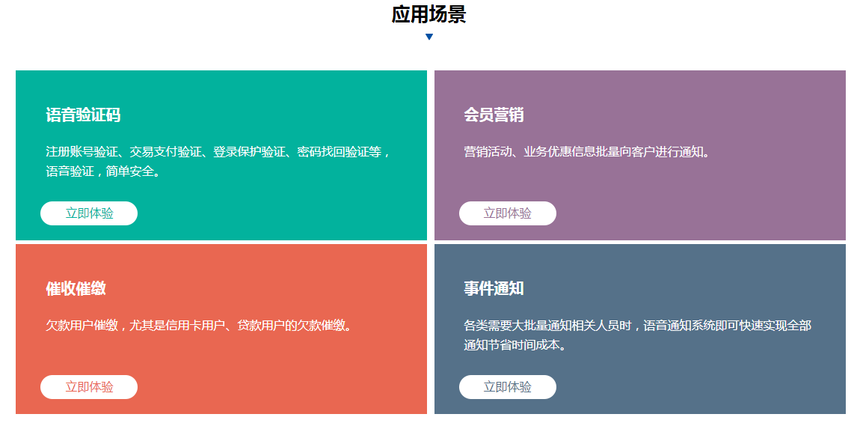 应用场景

语音验证码

注册账号验证、交易支付验证、登录保护验证、密码找回验证等，语音验证，简单安全。

立即体验

会员营销

营销活动、业务优惠信息批量向客户进行通知。

立即体验

催收催缴

欠款用户催缴，尤其是信用卡用户、贷款用户的欠款催缴。

立即体验

事件通知

各类需要大批量通知相关人员时，语音通知系统即可快速实现全部通知节省时间成本。

立即体验