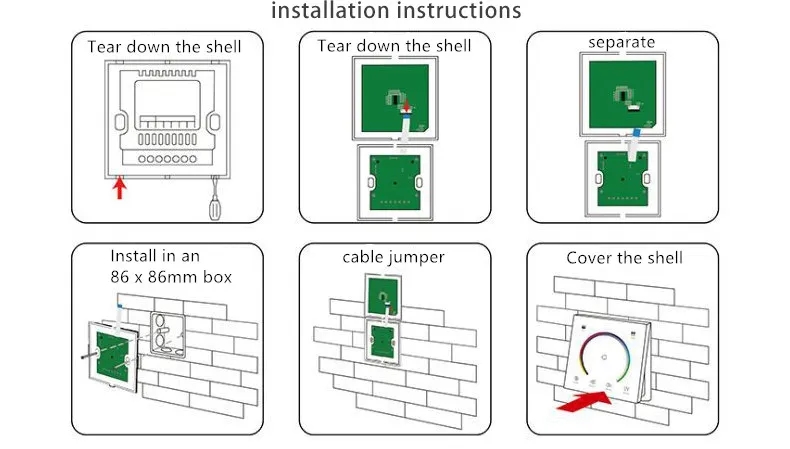 installation instructions

Tear down the shell

Tear down the shell

separate

Install in an 86 x 86mm box

cable jumper

Cover the shell