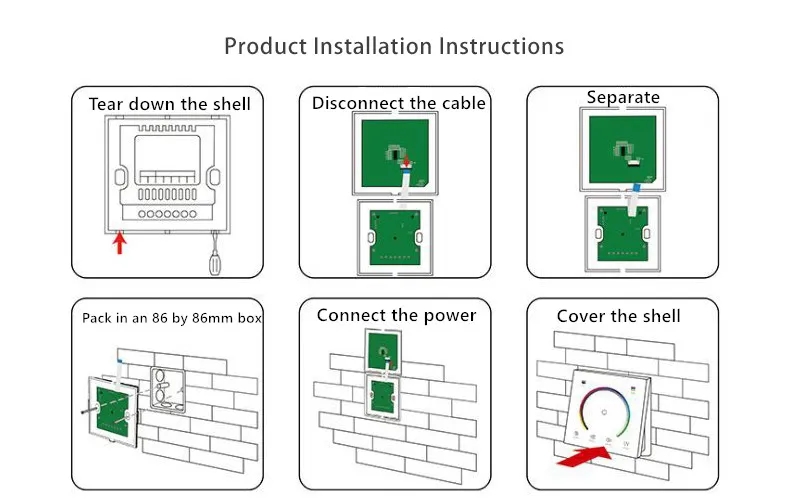 Product Installation Instructions

Tear down the shell

Disconnect the cable

Separate

Pack in an 86 by 86mm box

Connect the power

Cover the shell