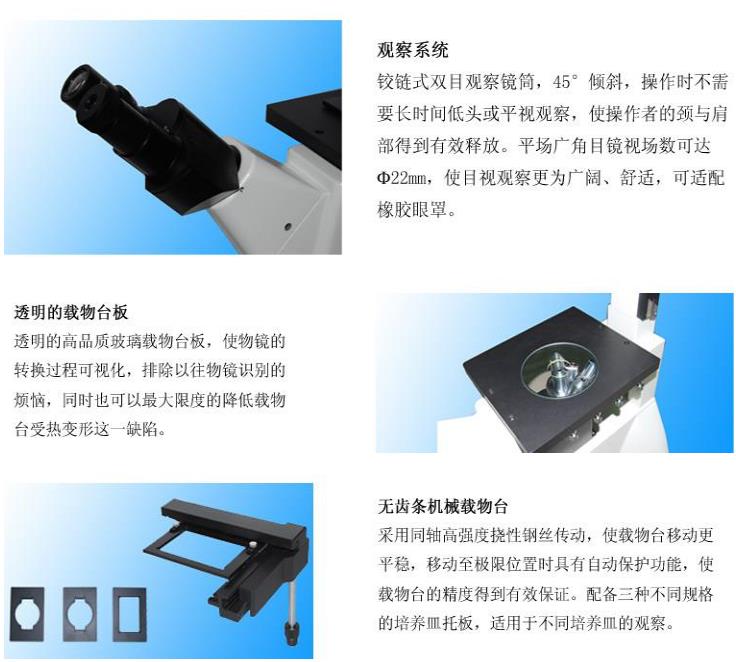 观察系统

铰链式双目观察镜筒，45° 倾斜，操作时不需要长时间低头或平视观察，使操作者的颈与肩部得到有效释放。平场广角目镜视场数可达Φ22mm，使目视观察更为广阔、舒适，可适配橡胶眼罩。

透明的载物台板

透明的高品质玻璃载物台板，使物镜的转换过程可视化，排除以往物镜识别的烦恼，同时也可以最大限度的降低载物台受热变形这一缺陷。

无齿条机械载物台

采用同轴高强度挠性钢丝传动，使载物台移动更平稳，移动至极限位置时具有自动保护功能，使载物台的精度得到有效保证。配备三种不同规格的培养皿托板，适用于不同培养皿的观察。