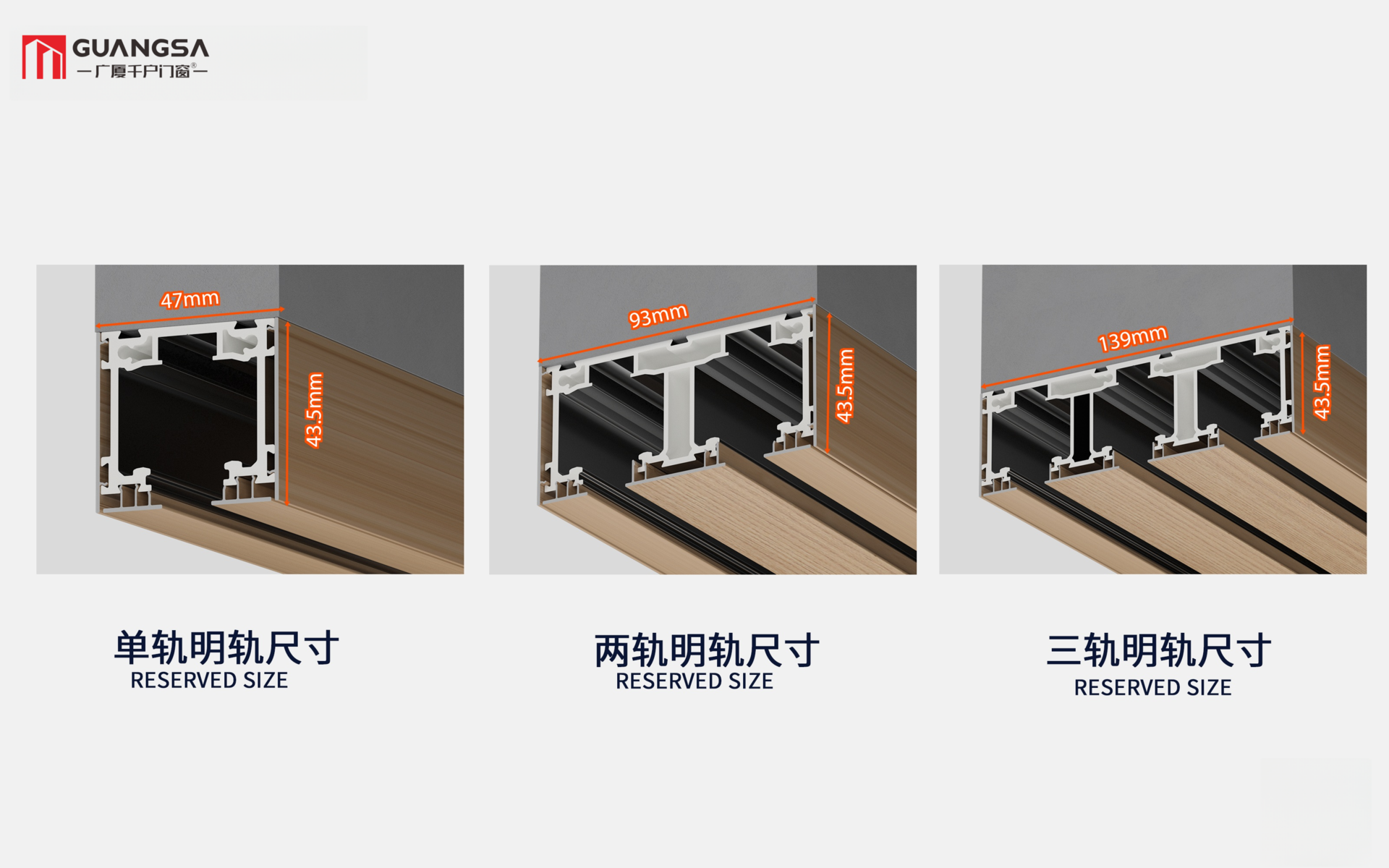 GUANGSA
—广厦千户门窗®—

47mm
43.5mm

93mm
43.5mm

139mm
43.5mm

单轨明轨尺寸
RESERVED SIZE

两轨明轨尺寸
RESERVED SIZE

三轨明轨尺寸
RESERVED SIZE