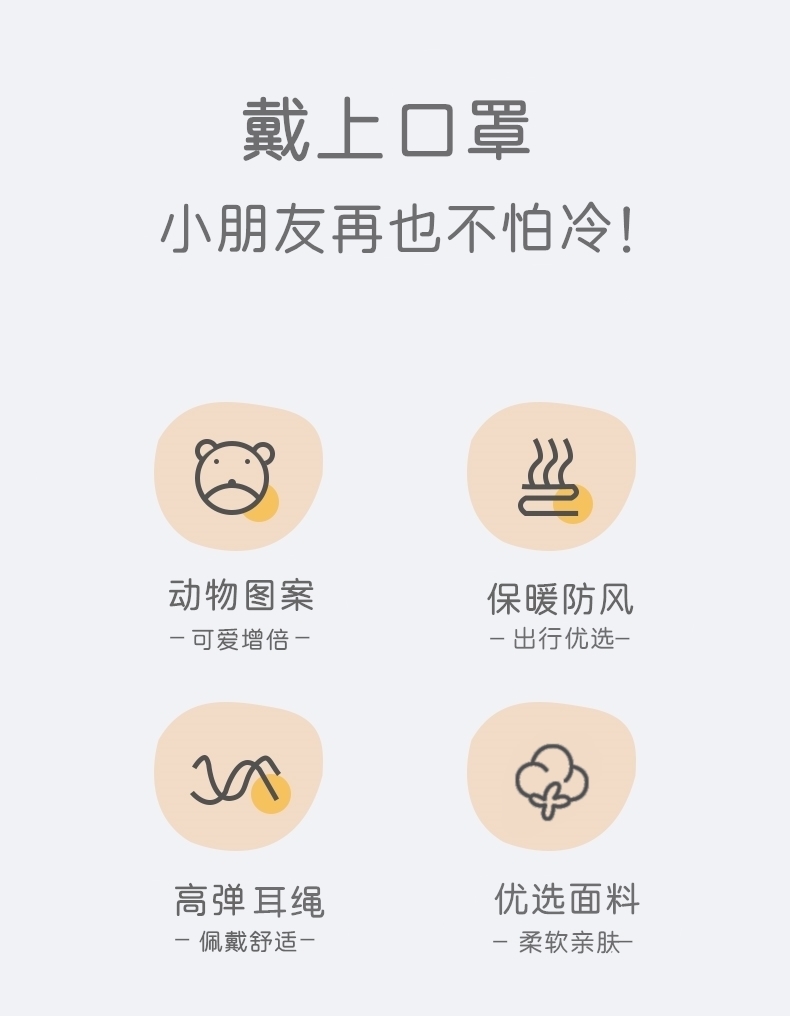 戴上口罩

小朋友再也不怕冷!

动物图案

- 可爱增倍 -

保暖防风

- 出行优选-

高弹耳绳

- 佩戴舒适-

优选面料

- 柔软亲肤-