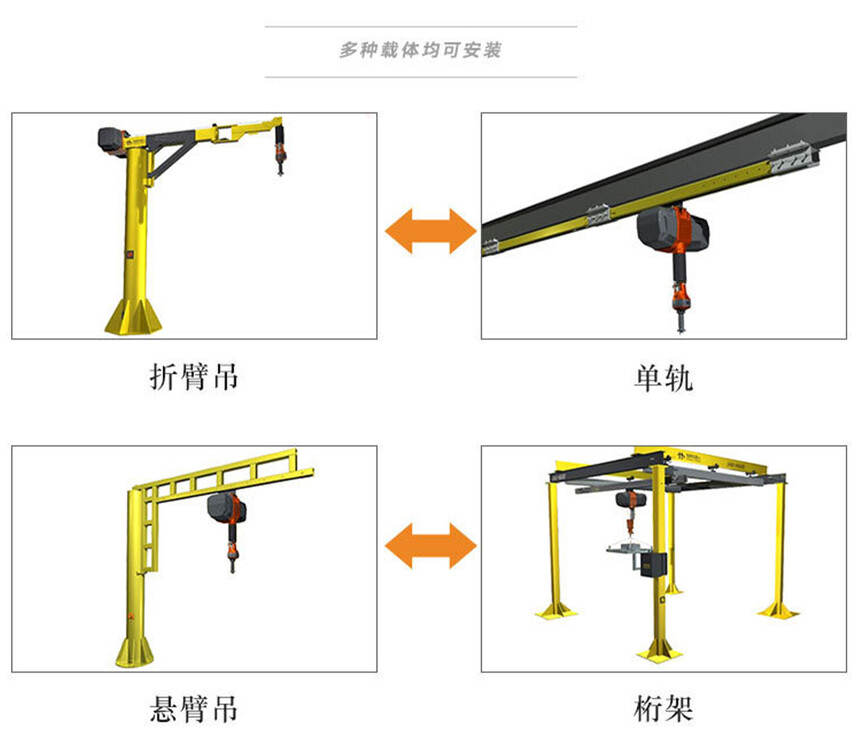 多种载体均可安装

折臂吊

单轨

悬臂吊

桁架